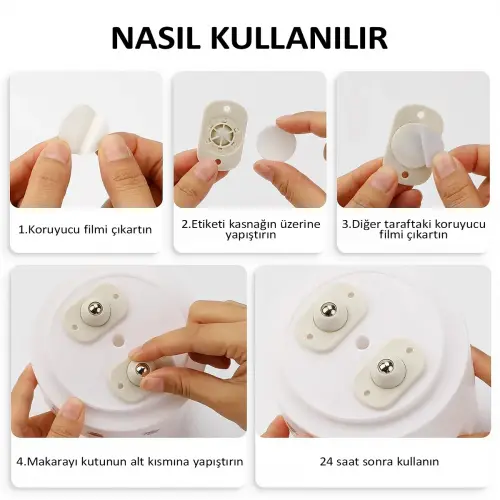 NASIL KULLANILIR

1.Koruyucu filmi çıkartın

2.Etiketi kasnağın üzerine yapıştırın

3.Diğer taraftaki koruyucu filmi çıkartın

4.Makarayı kutunun alt kısmına yapıştırın

24 saat sonra kullanın