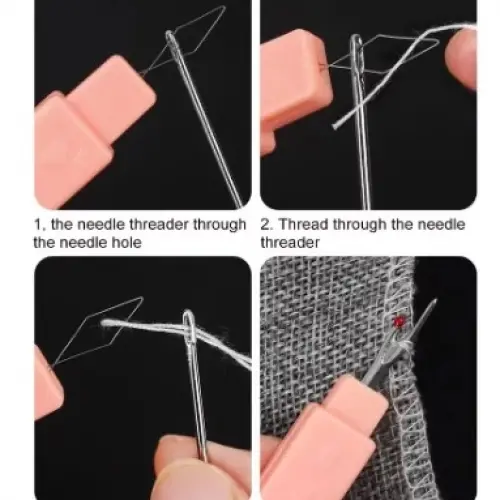 1, the needle threader through the needle hole

2. Thread through the needle threader