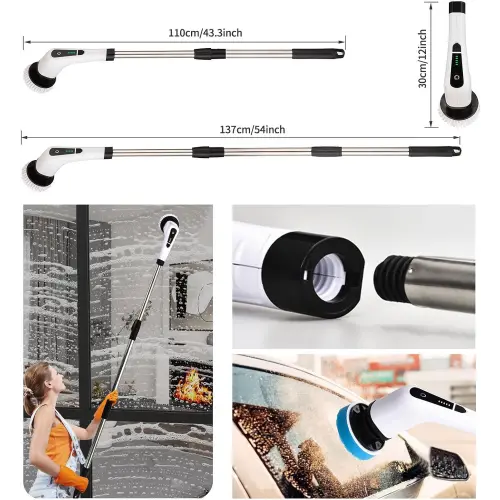 110cm/43.3inch

30cm/12inch

137cm/54inch