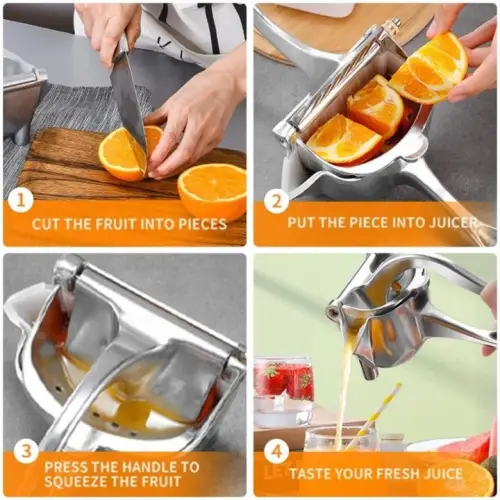 1
CUT THE FRUIT INTO PIECES

2
PUT THE PIECE INTO JUICER

3
PRESS THE HANDLE TO SQUEEZE THE FRUIT

4
TASTE YOUR FRESH JUICE