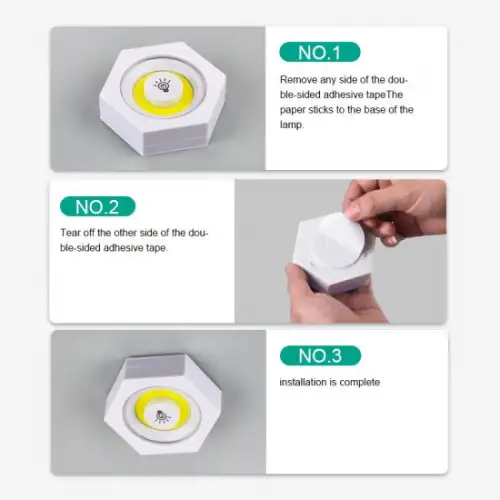 NO.1

Remove any side of the double-sided adhesive tapeThe paper sticks to the base of the lamp.

NO.2

Tear off the other side of the double-sided adhesive tape.

NO.3

installation is complete