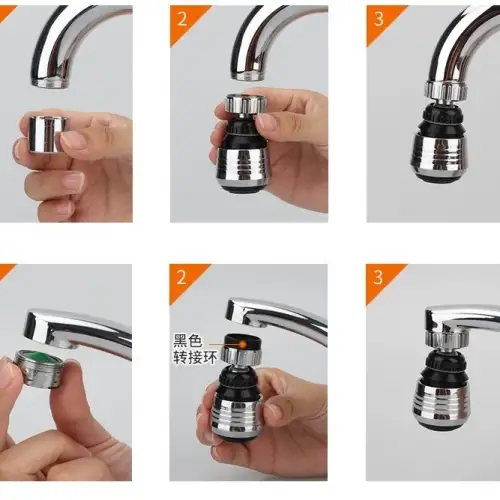 2

3

2

黑色
转接环

3