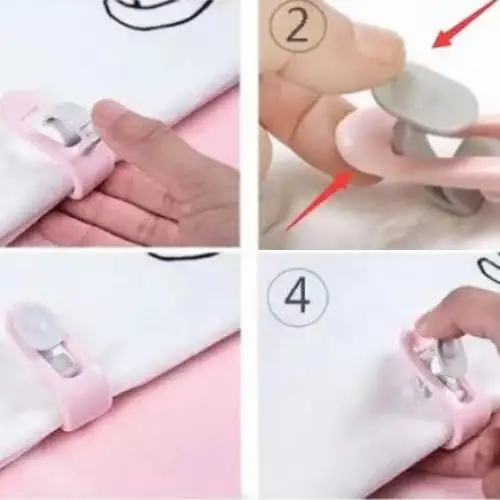 2

4