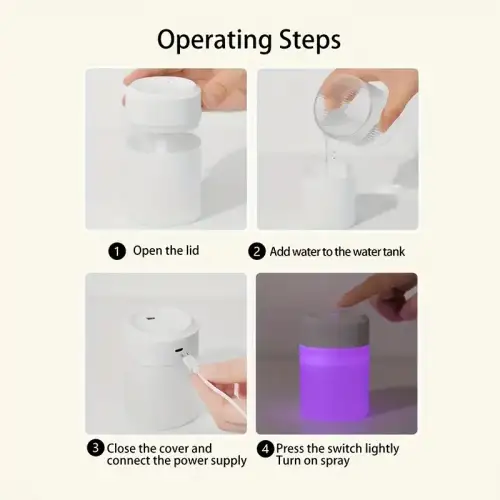 Operating Steps

1 Open the lid

2 Add water to the water tank

3 Close the cover and connect the power supply

4 Press the switch lightly
Turn on spray