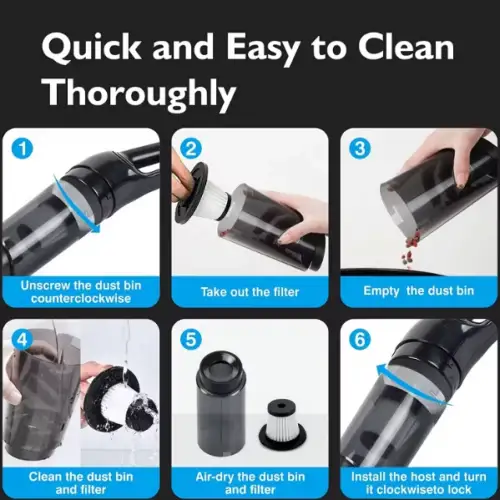 Quick and Easy to Clean Thoroughly

1
Unscrew the dust bin counterclockwise

2
Take out the filter

3
Empty the dust bin

4
Clean the dust bin and filter

5
Air-dry the dust bin and filter

6
Install the host and turn it clockwiseto lock