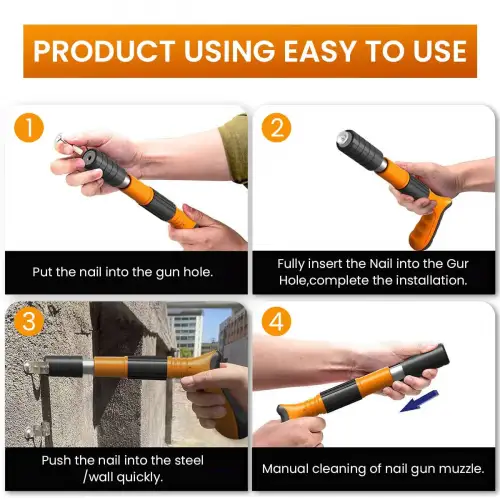 PRODUCT USING EASY TO USE

1

Put the nail into the gun hole.

2

Fully insert the Nail into the Gur Hole,complete the installation.

3

Push the nail into the steel /wall quickly.

4

Manual cleaning of nail gun muzzle.