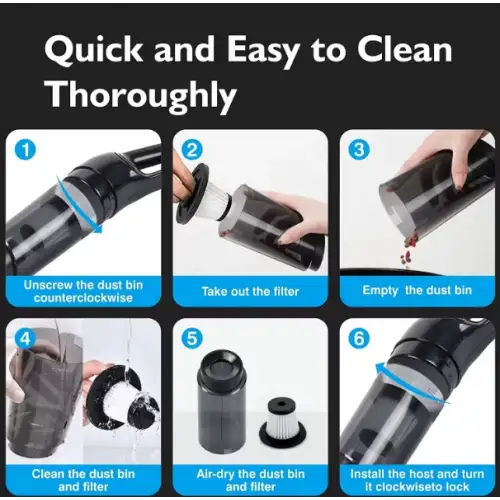 Quick and Easy to Clean Thoroughly

1
Unscrew the dust bin counterclockwise

2
Take out the filter

3
Empty  the dust bin

4
Clean the dust bin and filter

5
Air-dry the dust bin and filter

6
Install the host and turn it clockwiseto lock