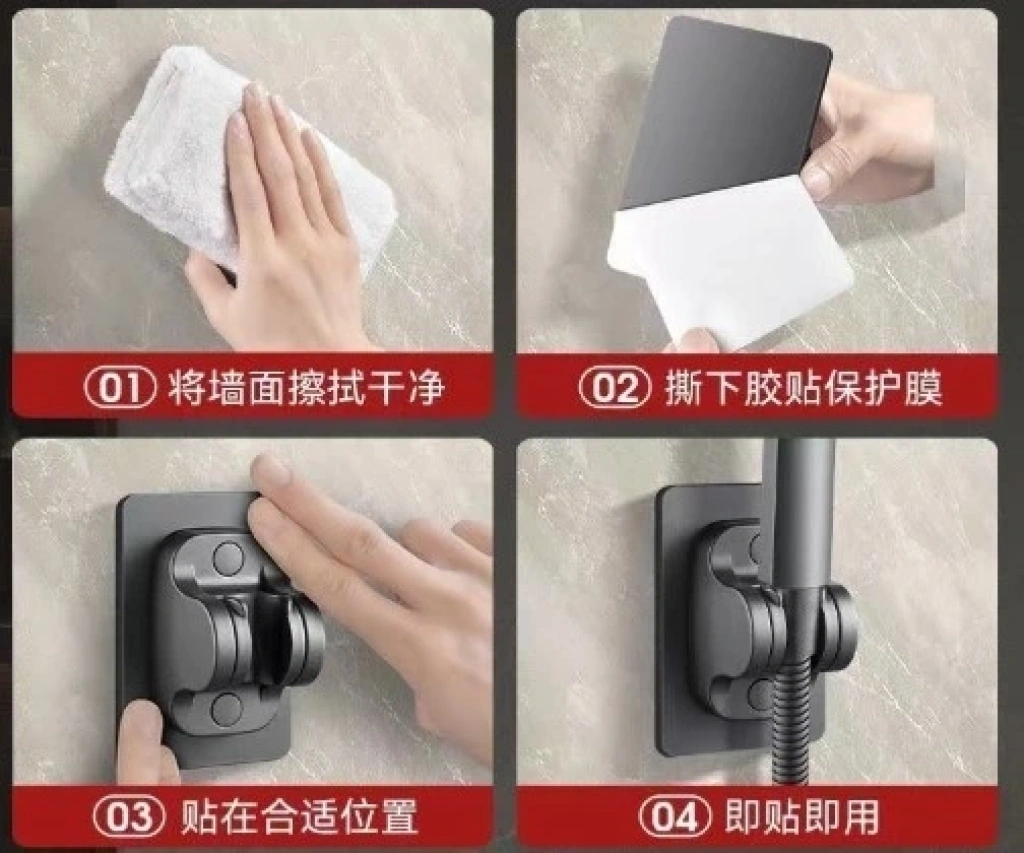 01 将墙面擦拭干净

02 撕下胶贴保护膜

03 贴在合适位置

04 即贴即用