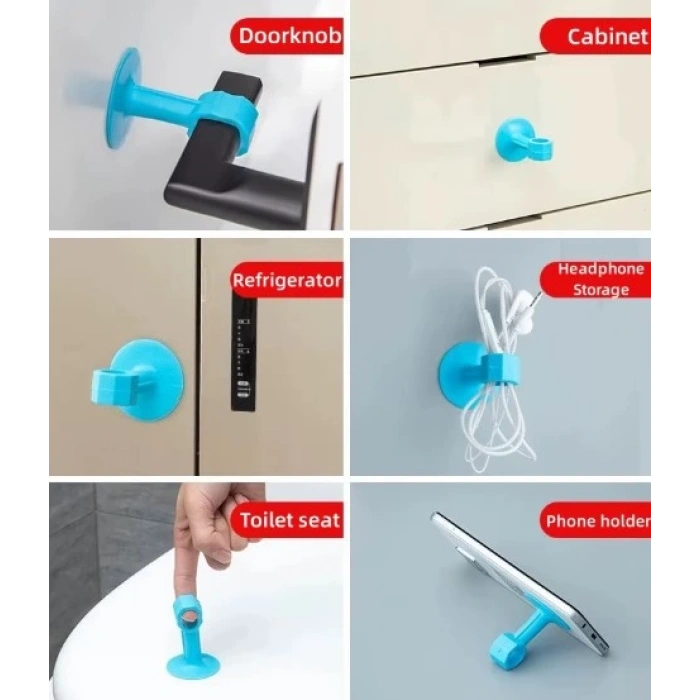 Doorknob

Cabinet

Refrigerator

Headphone Storage

Toilet seat

Phone holder