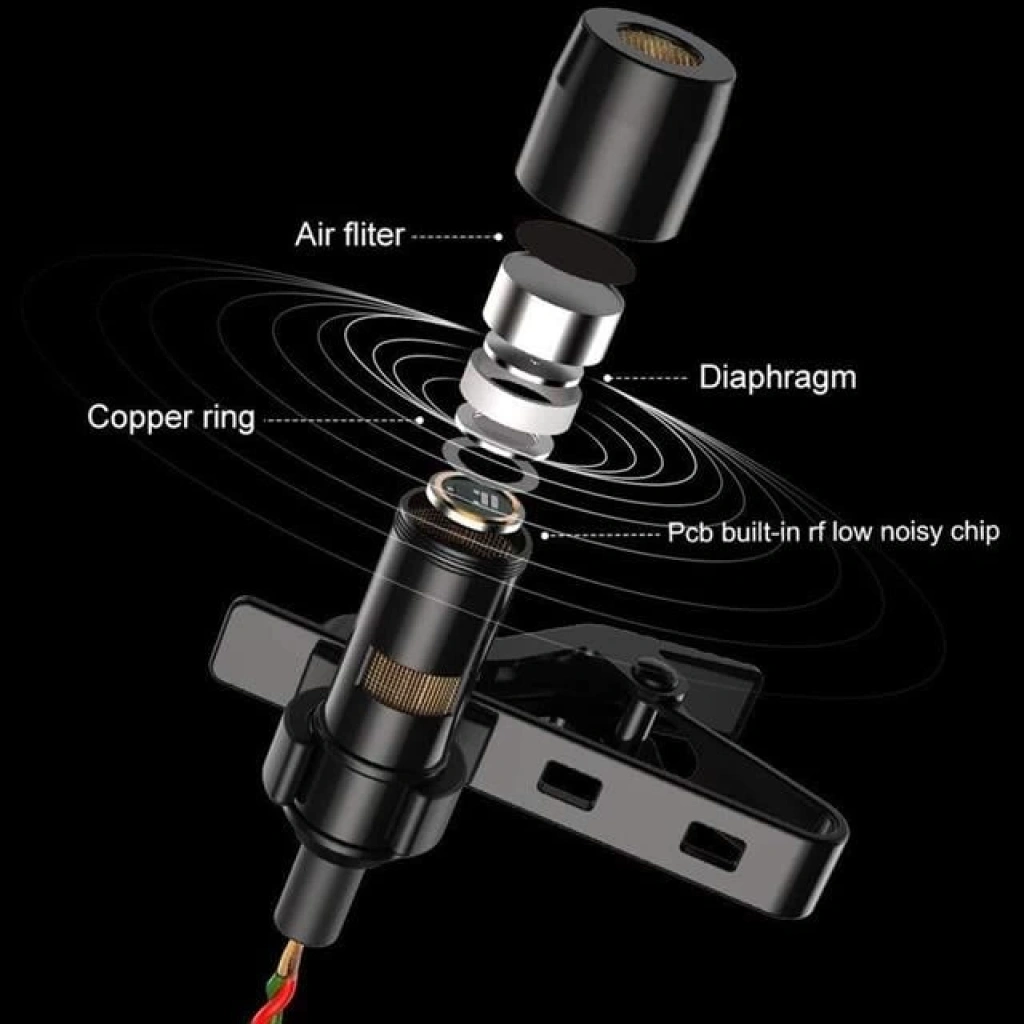 Air fliter

Diaphragm

Copper ring

Pcb built-in rf low noisy chip