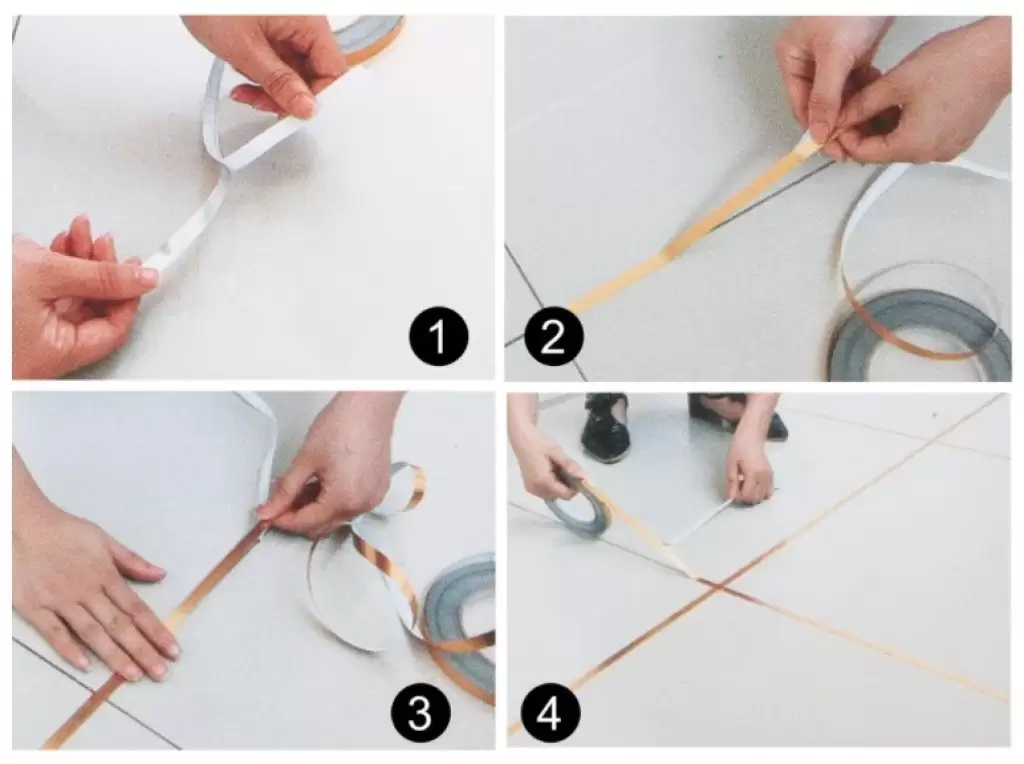 1

2

3

4