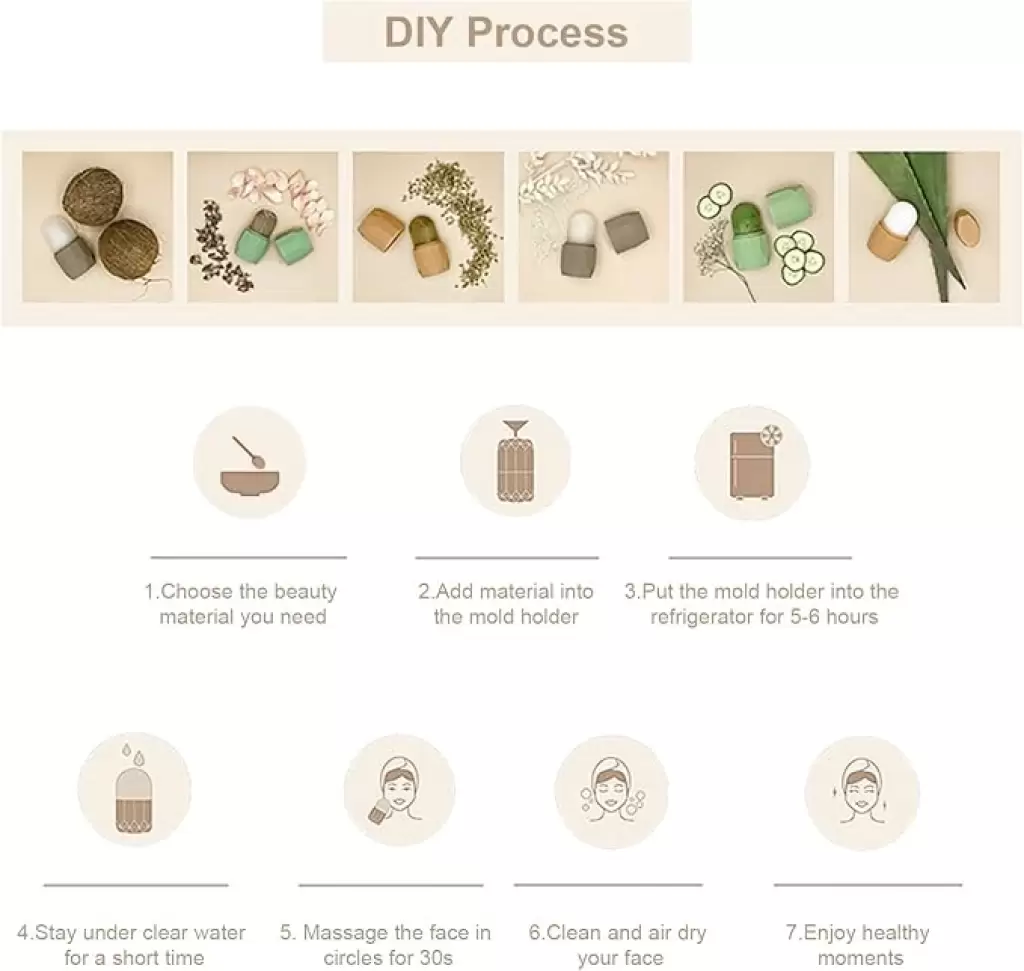 DIY Process

1.Choose the beauty material you need

2.Add material into the mold holder

3.Put the mold holder into the refrigerator for 5-6 hours

4.Stay under clear water for a short time

5. Massage the face in circles for 30s

6.Clean and air dry your face

7.Enjoy healthy moments