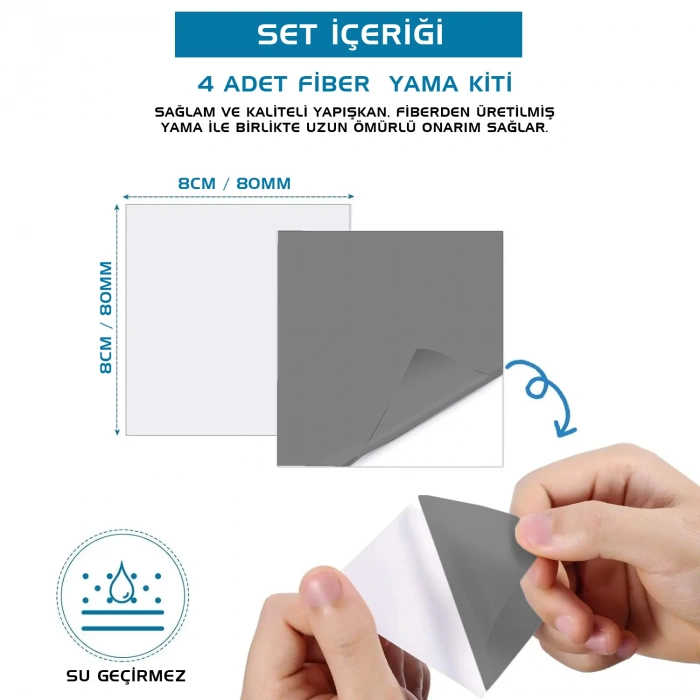 SET İÇERİĞİ

4 ADET FİBER YAMA KİTİ

SAĞLAM VE KALİTELİ YAPIŞKAN. FİBERDEN ÜRETİLMİŞ YAMA İLE BİRLİKTE UZUN ÖMÜRLÜ ONARIM SAĞLAR.

8CM / 80MM

8CM / 80MM

SU GEÇİRMEZ