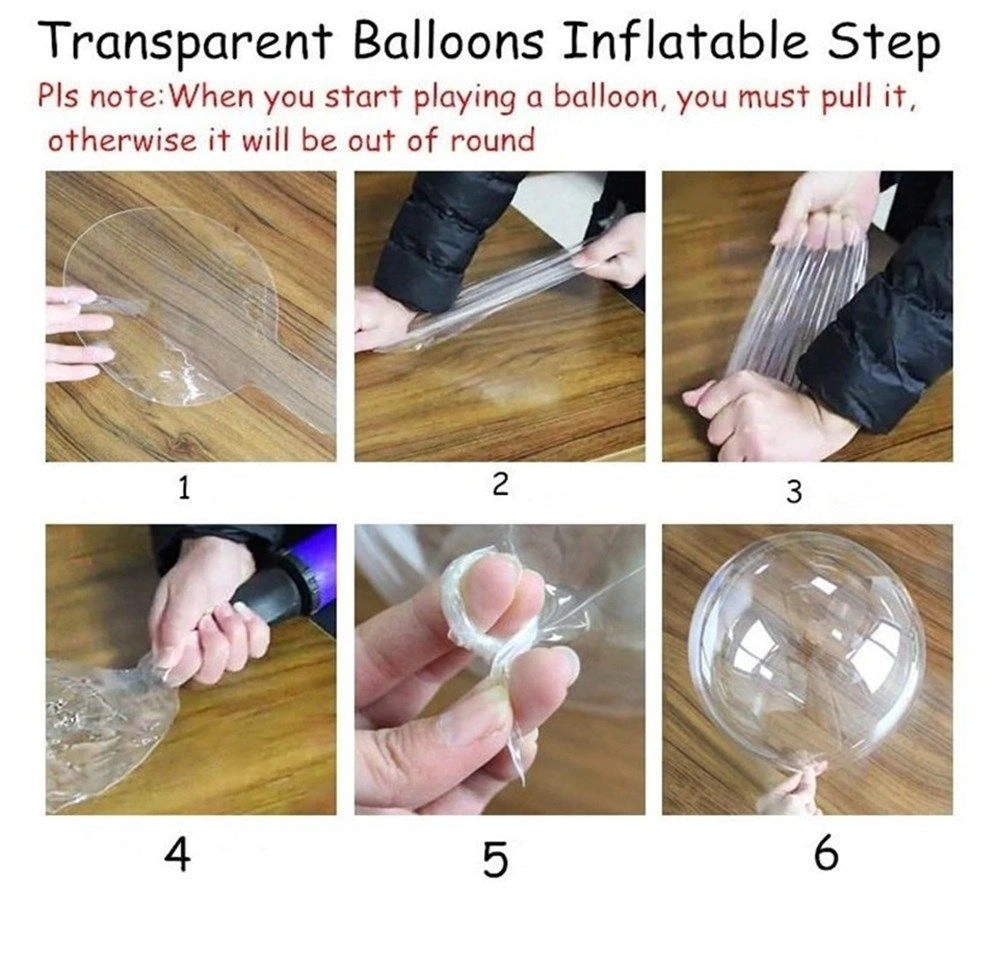 Transparent Balloons Inflatable Step

Pls note:When you start playing a balloon, you must pull it, otherwise it will be out of round

1

2

3

4

5

6