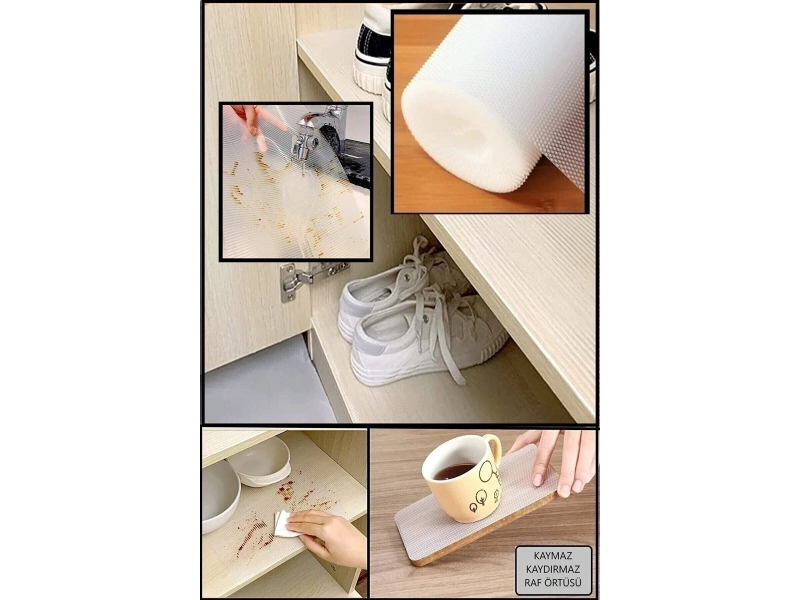 KAYMAZ
KAYDIRMAZ
RAF ÖRTÜSÜ