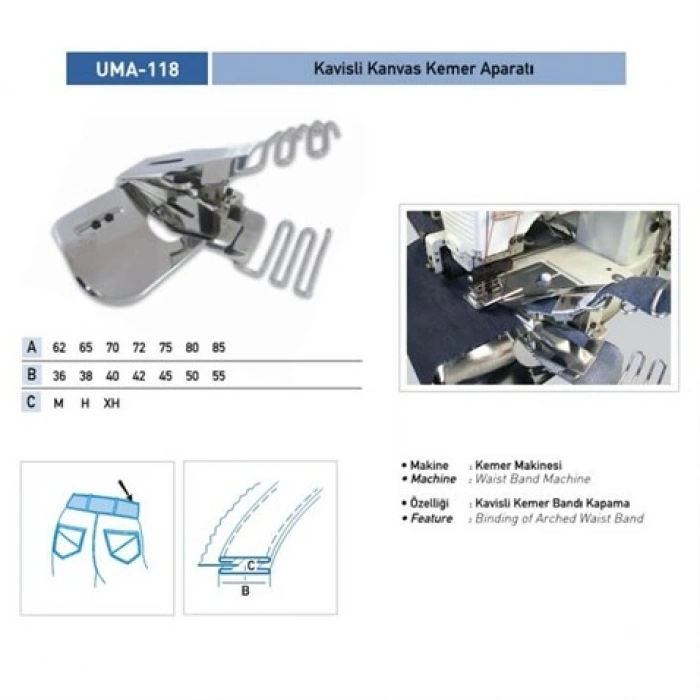 UMA-118

Kavisli Kanvas Kemer Aparatı

| A | 62 | 65 | 70 | 72 | 75 | 80 | 85 |
|---|---|---|---|---|---|---|---|
| B | 36 | 38 | 40 | 42 | 45 | 50 | 55 |
| C | M | H | XH | | | | |

C
B

• Makine : Kemer Makinesi
• Machine : Waist Band Machine

• Özelliği : Kavisli Kemer Bandı Kapama
• Feature : Binding of Arched Waist Band