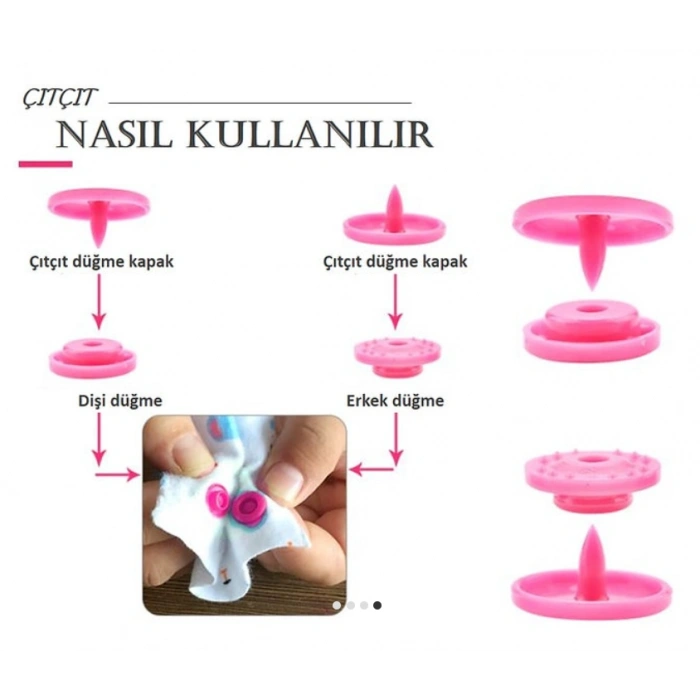 ÇITÇIT
NASIL KULLANILIR

Çıtçıt düğme kapak

Dişi düğme

Çıtçıt düğme kapak

Erkek düğme