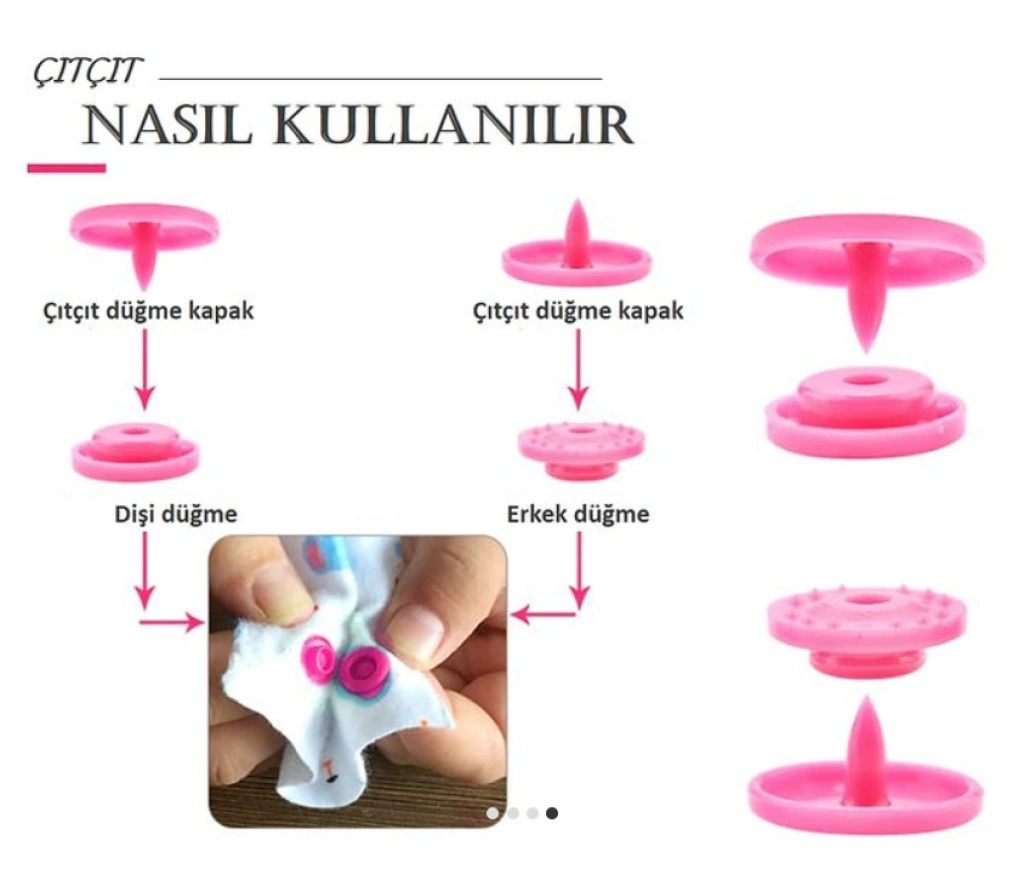 ÇITÇIT

NASIL KULLANILIR

Çıtçıt düğme kapak

Dişi düğme

Çıtçıt düğme kapak

Erkek düğme