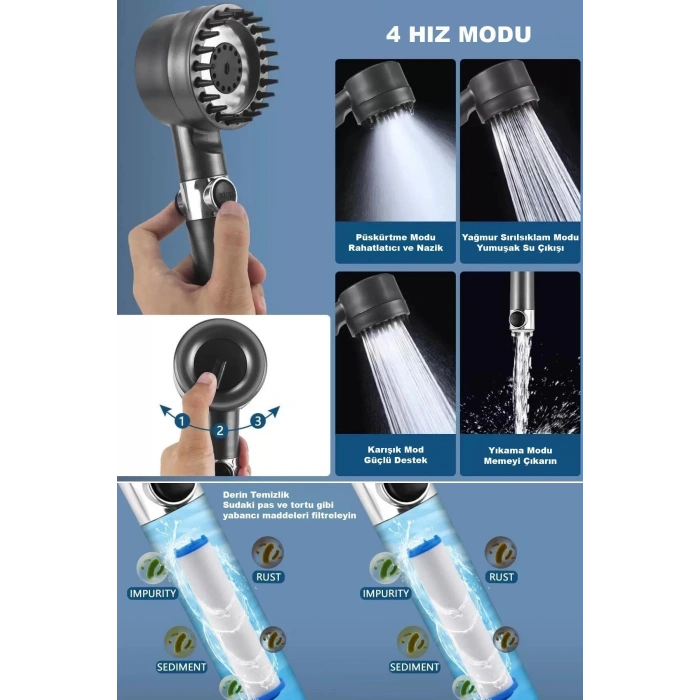 4 HIZ MODU

Püskürtme Modu
Rahatlatıcı ve Nazik

Yağmur Sırılsıklam Modu
Yumuşak Su Çıkışı

1 2 3

Karışık Mod
Güçlü Destek

Yıkama Modu
Memeyi Çıkarın

Derin Temizlik
Sudaki pas ve tortu gibi yabancı maddeleri filtreleyin

IMPURITY
RUST
SEDIMENT

IMPURITY
RUST
SEDIMENT