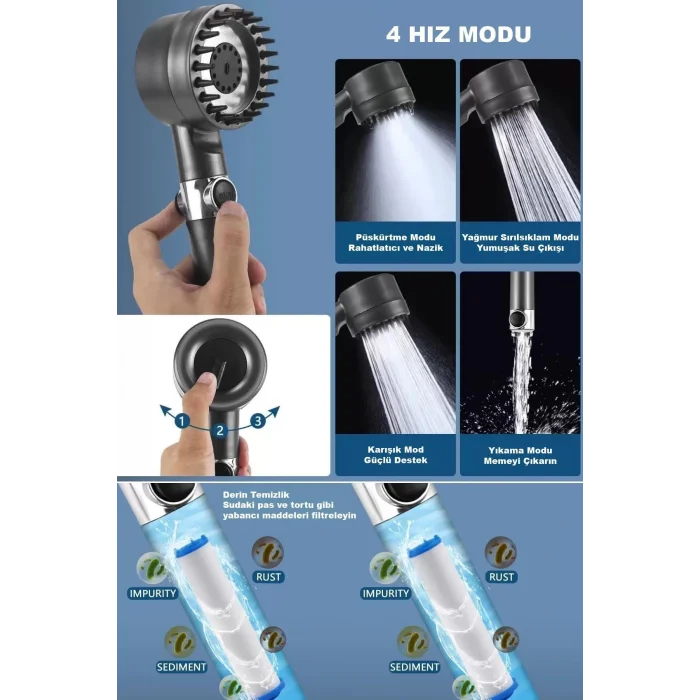 4 HIZ MODU

Püskürtme Modu
Rahatlatıcı ve Nazik

Yağmur Sırılsıklam Modu
Yumuşak Su Çıkışı

Karışık Mod
Güçlü Destek

Yıkama Modu
Memeyi Çıkarın

1
2
3

Derin Temizlik
Sudaki pas ve tortu gibi yabancı maddeleri filtreleyin

IMPURITY
RUST
SEDIMENT

IMPURITY
RUST
SEDIMENT