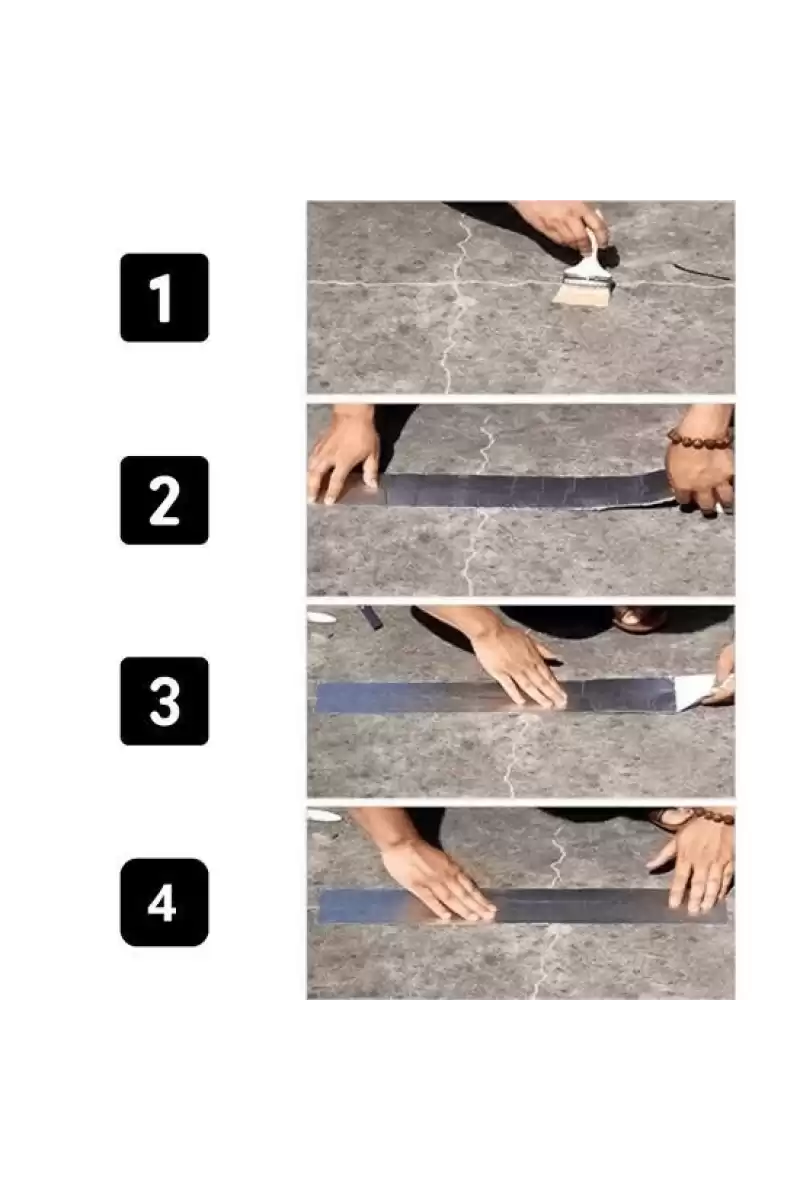 1

2

3

4