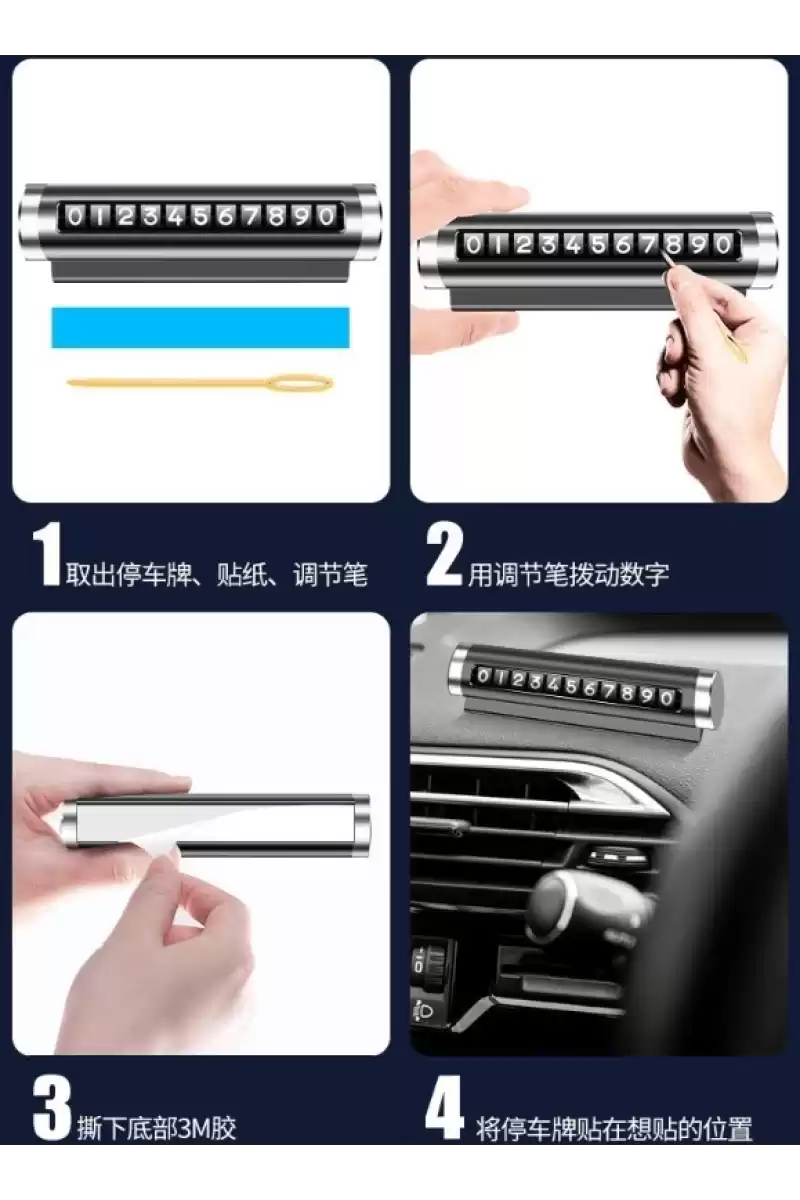 01234567890

01234567890

1 取出停车牌、贴纸、调节笔

2 用调节笔拨动数字

01234567890

3 撕下底部3M胶

4 将停车牌贴在想贴的位置