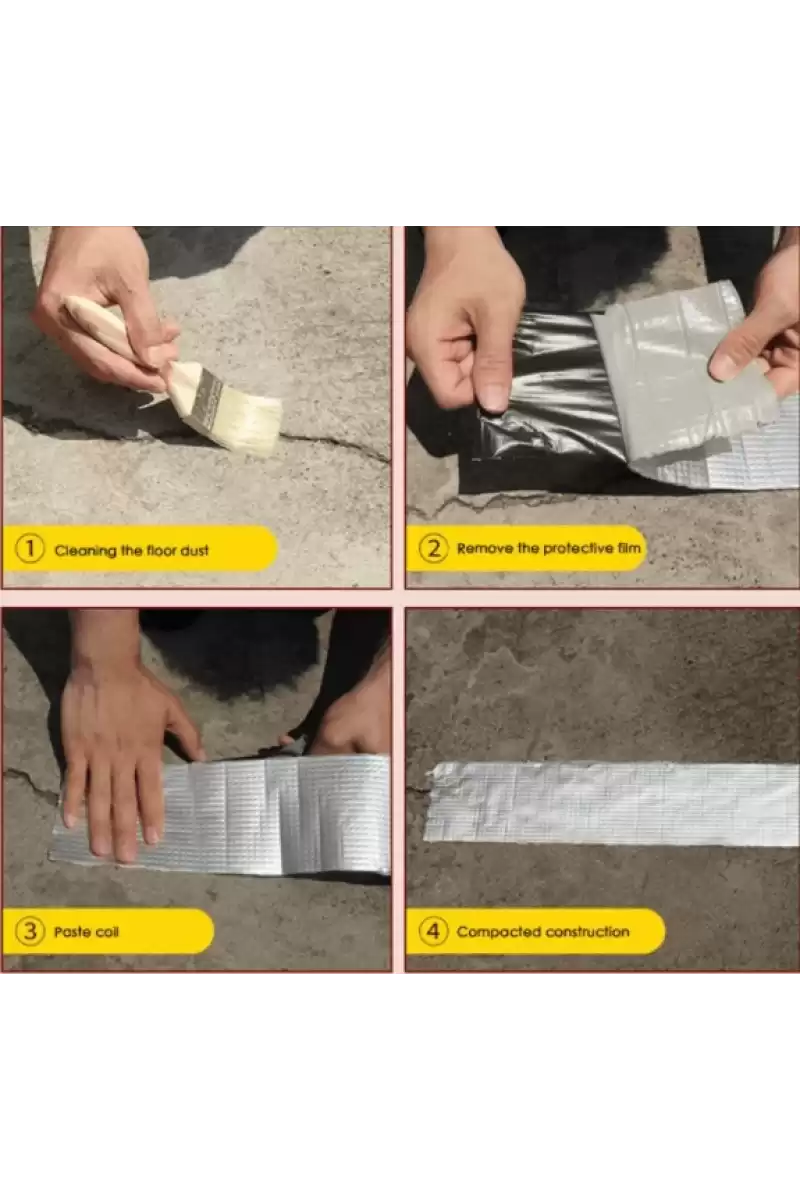 1 Cleaning the floor dust

2 Remove the protective film

3 Paste coil

4 Compacted construction