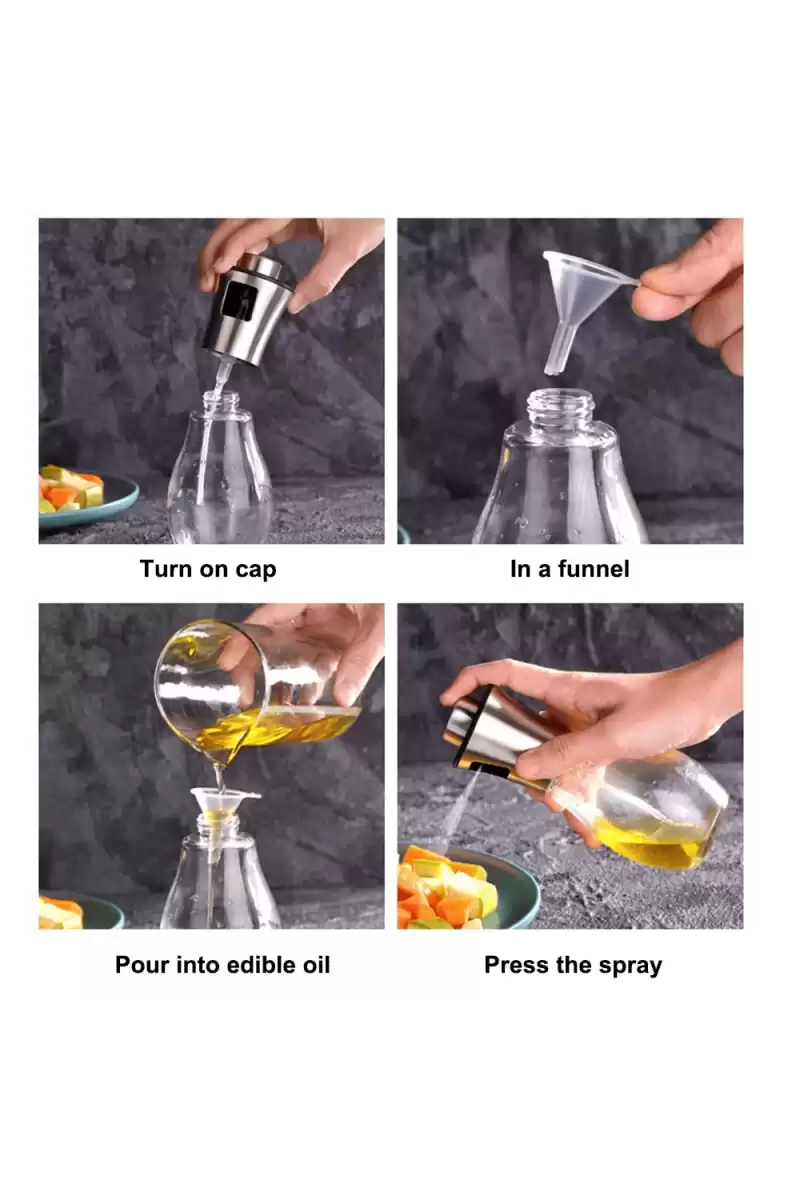 Turn on cap

In a funnel

Pour into edible oil

Press the spray