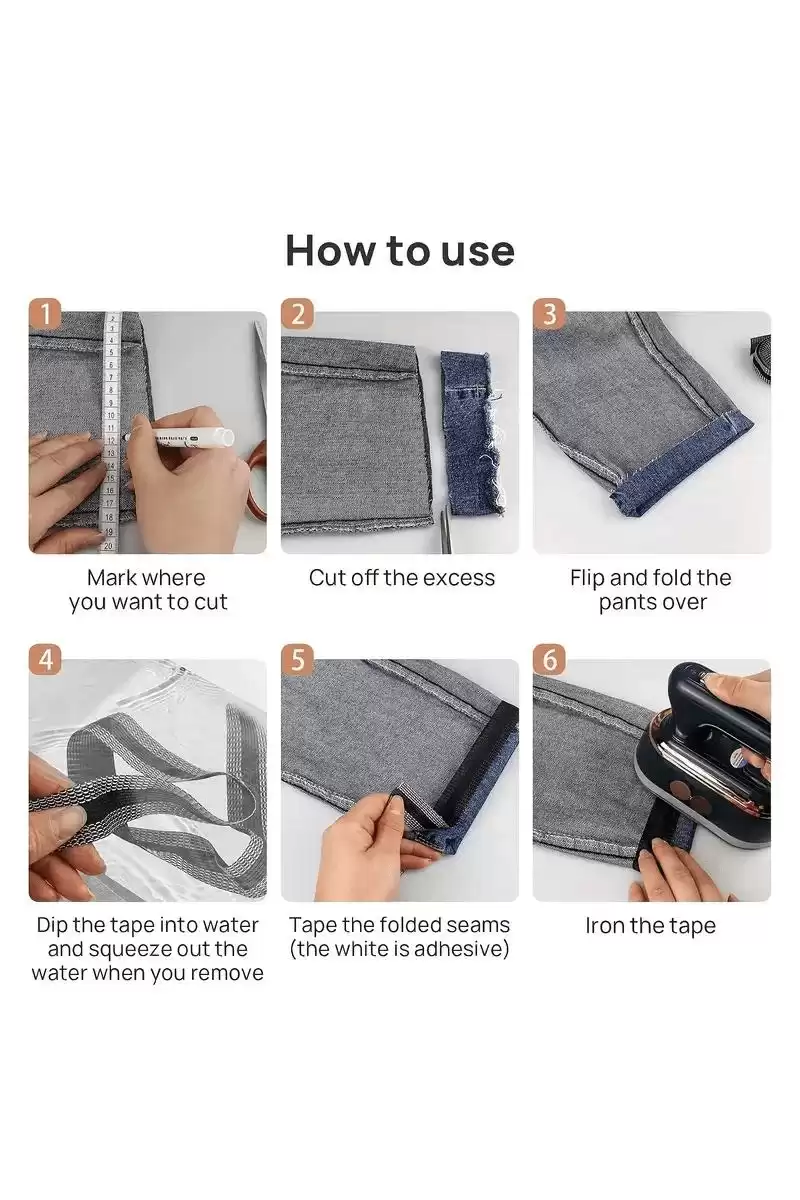 How to use

1

Mark where you want to cut

2

Cut off the excess

3

Flip and fold the pants over

4

Dip the tape into water and squeeze out the water when you remove

5

Tape the folded seams (the white is adhesive)

6

Iron the tape