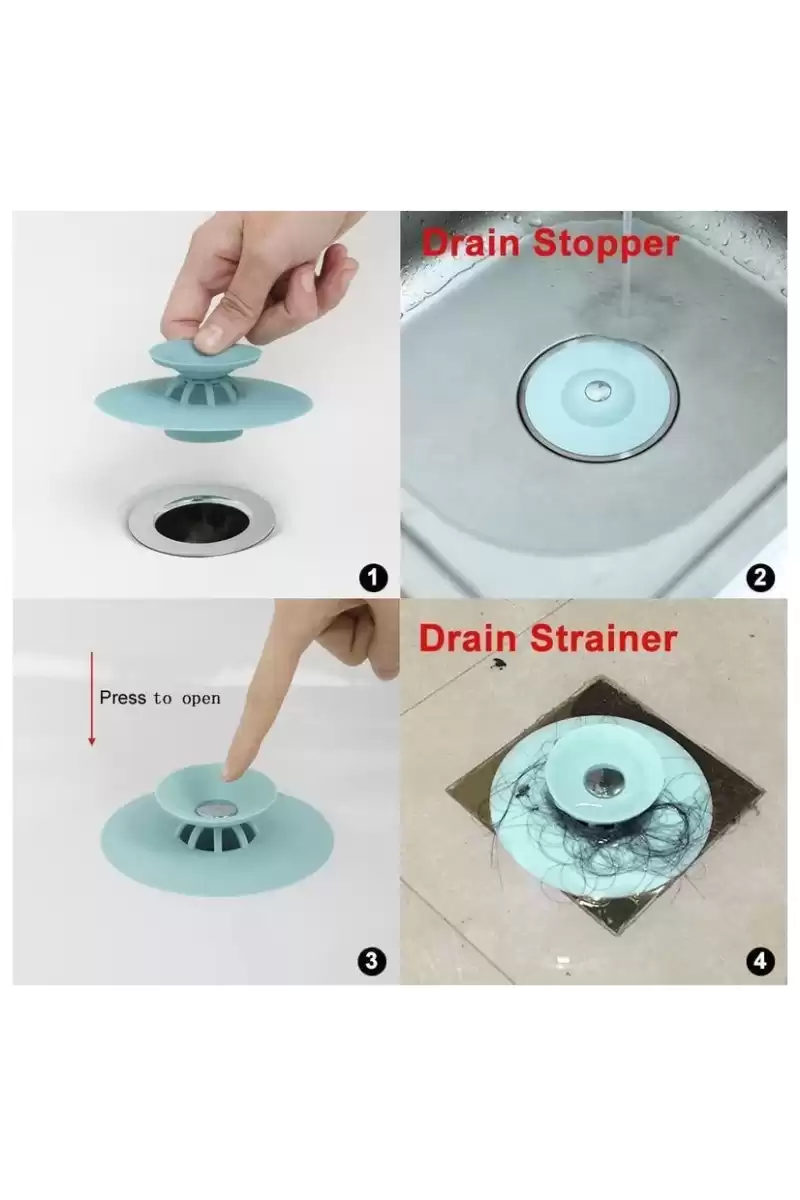 1

Drain Stopper

2

Press to open

3

Drain Strainer

4