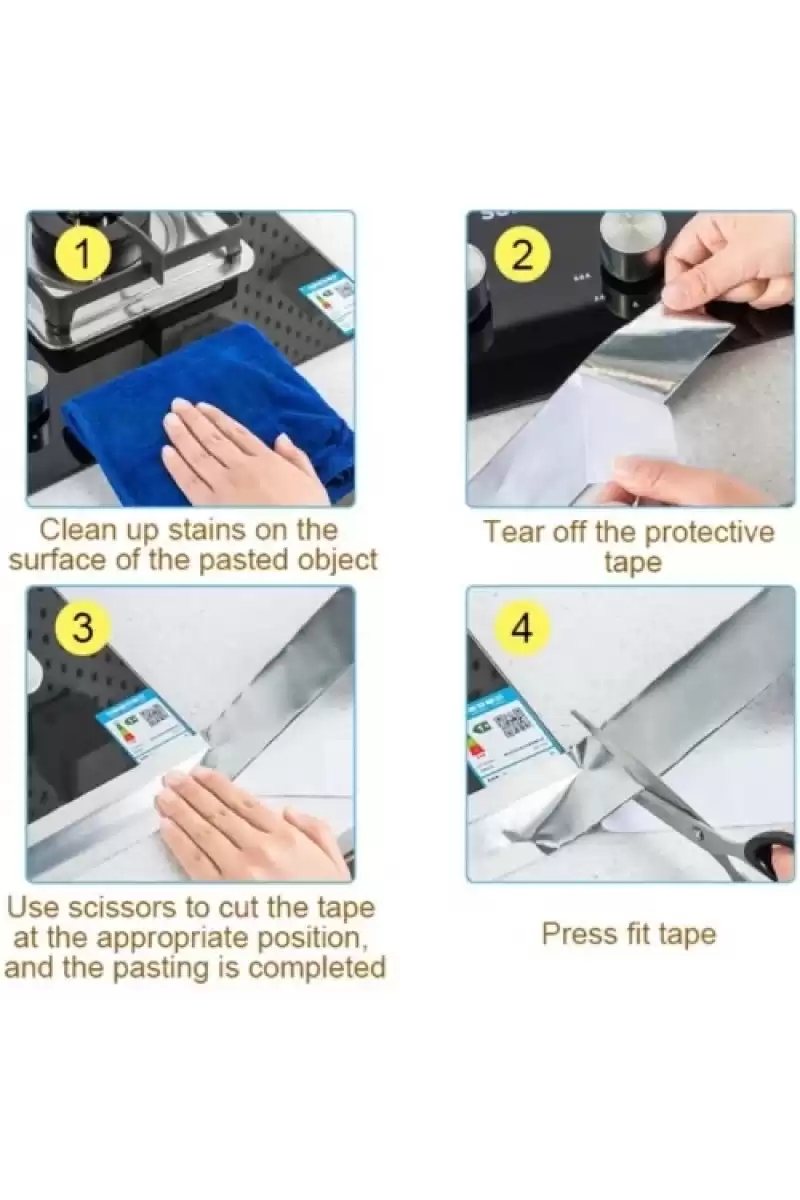 1

Clean up stains on the surface of the pasted object

2

Tear off the protective tape

3

Use scissors to cut the tape at the appropriate position, and the pasting is completed

4

Press fit tape