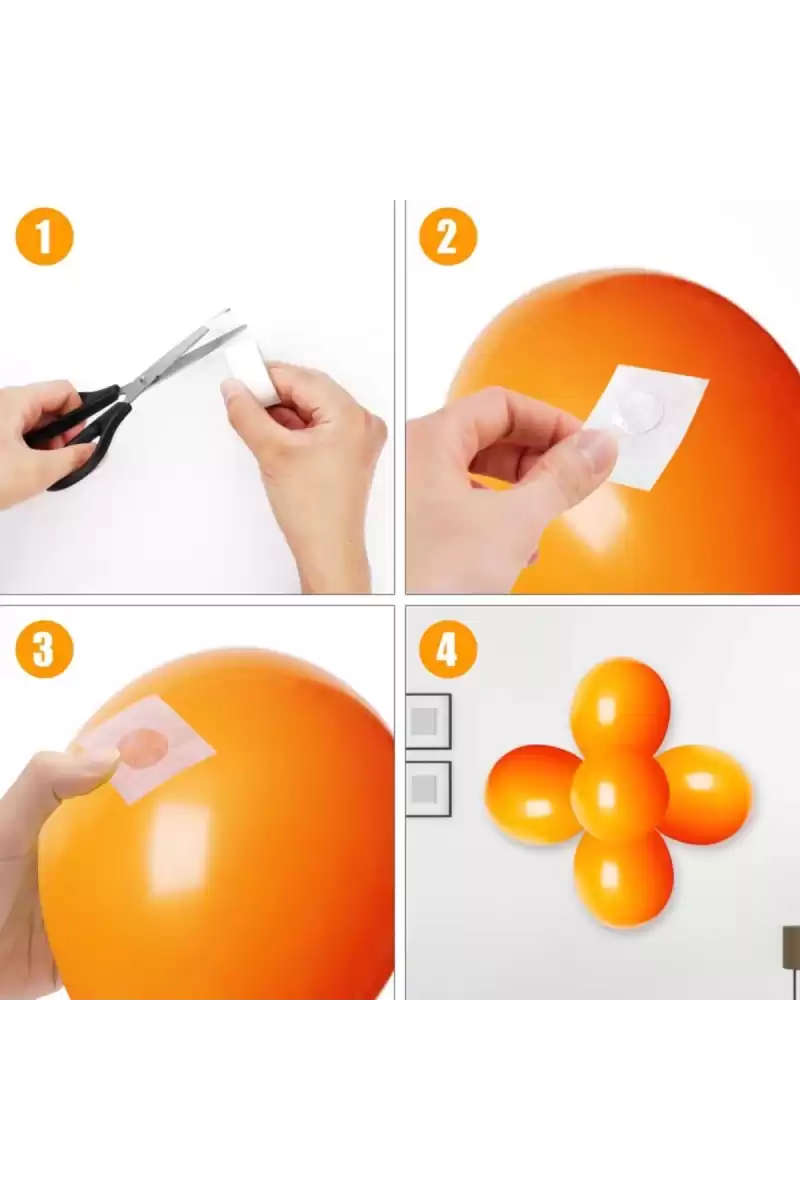 1

2

3

4