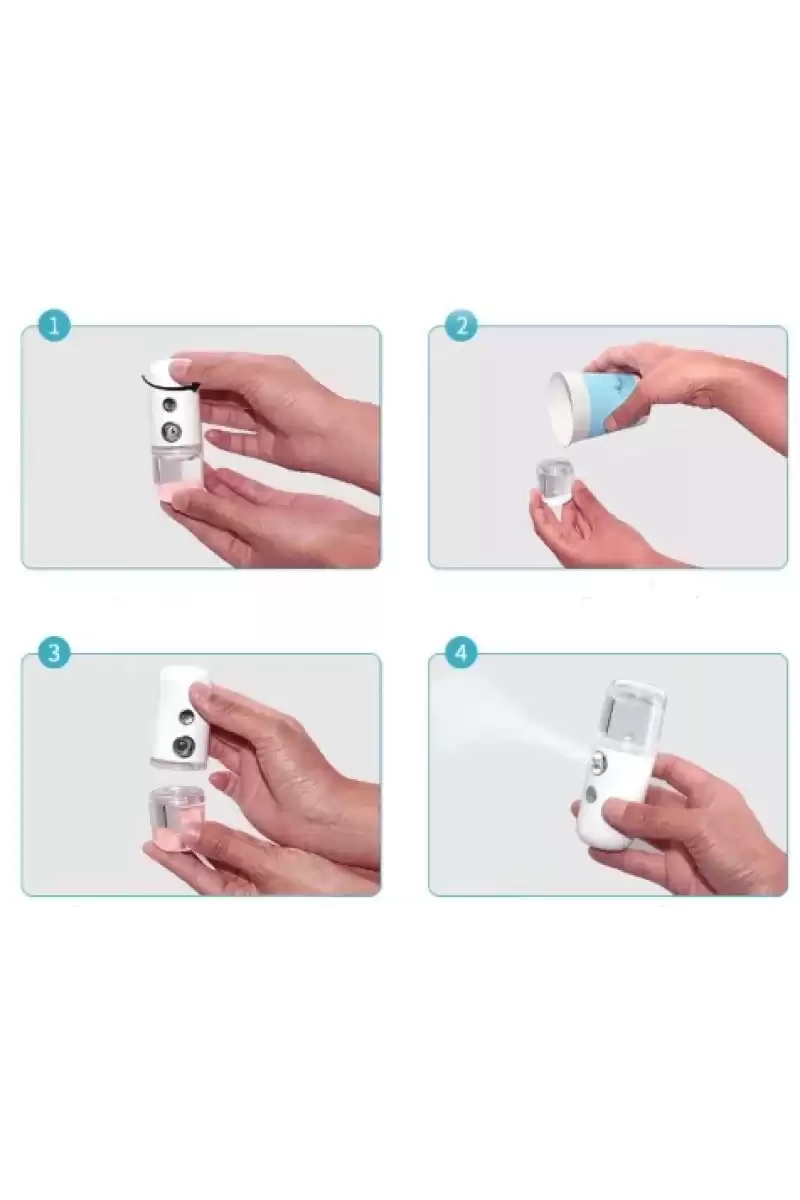 1

2

3

4