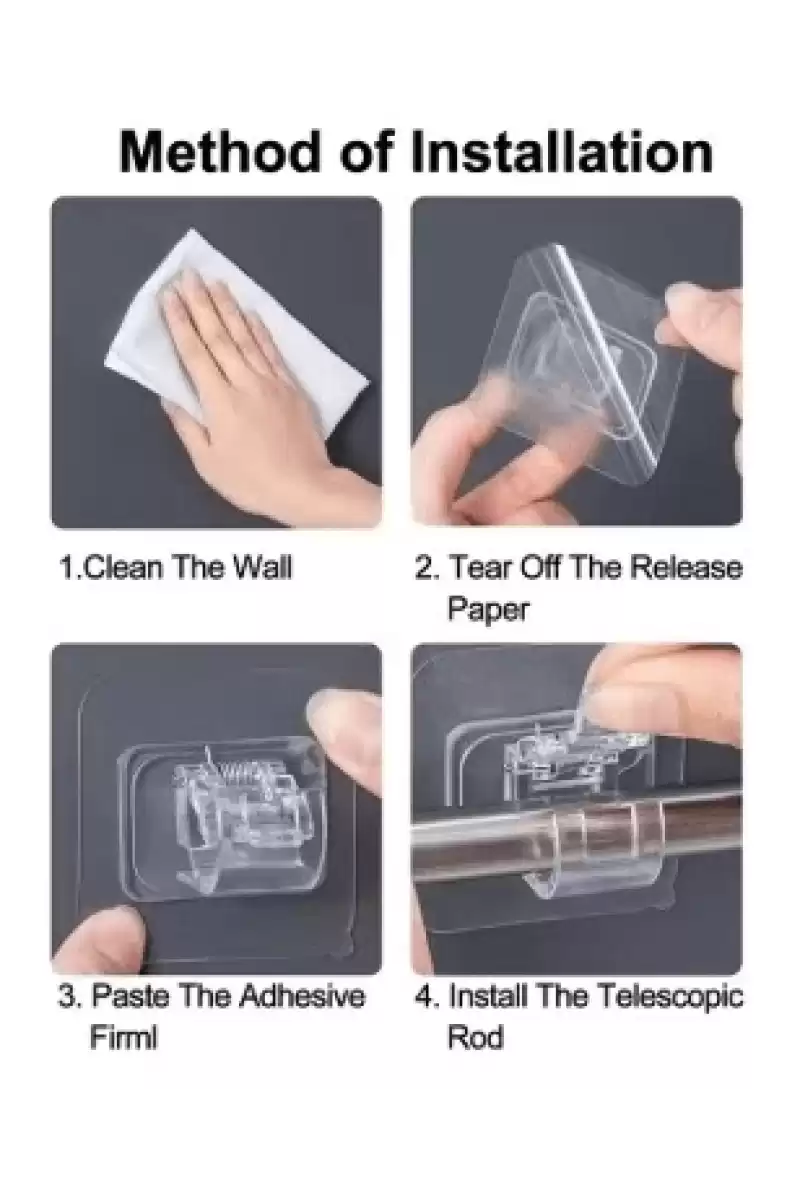 Method of Installation

1.Clean The Wall

2. Tear Off The Release Paper

3. Paste The Adhesive Firml

4. Install The Telescopic Rod