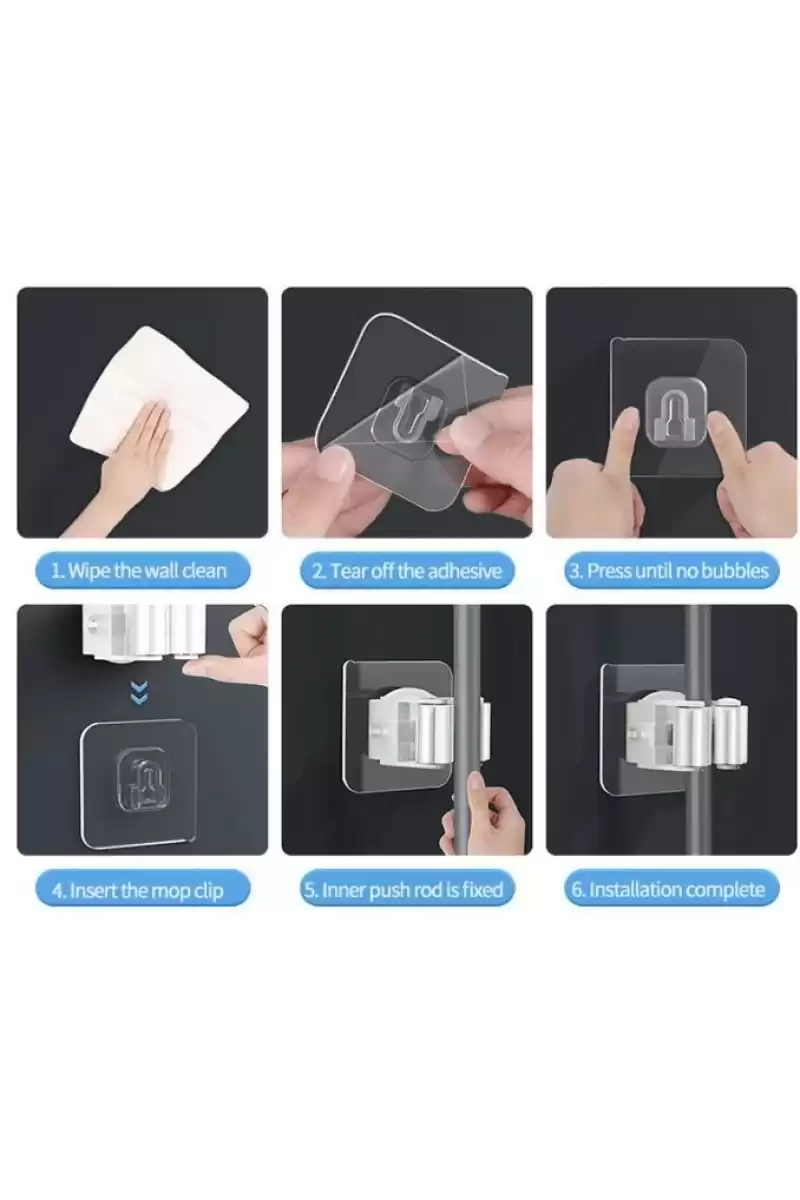 1. Wipe the wall clean

2. Tear off the adhesive

3. Press until no bubbles

4. Insert the mop clip

5. Inner push rod is fixed

6. Installation complete