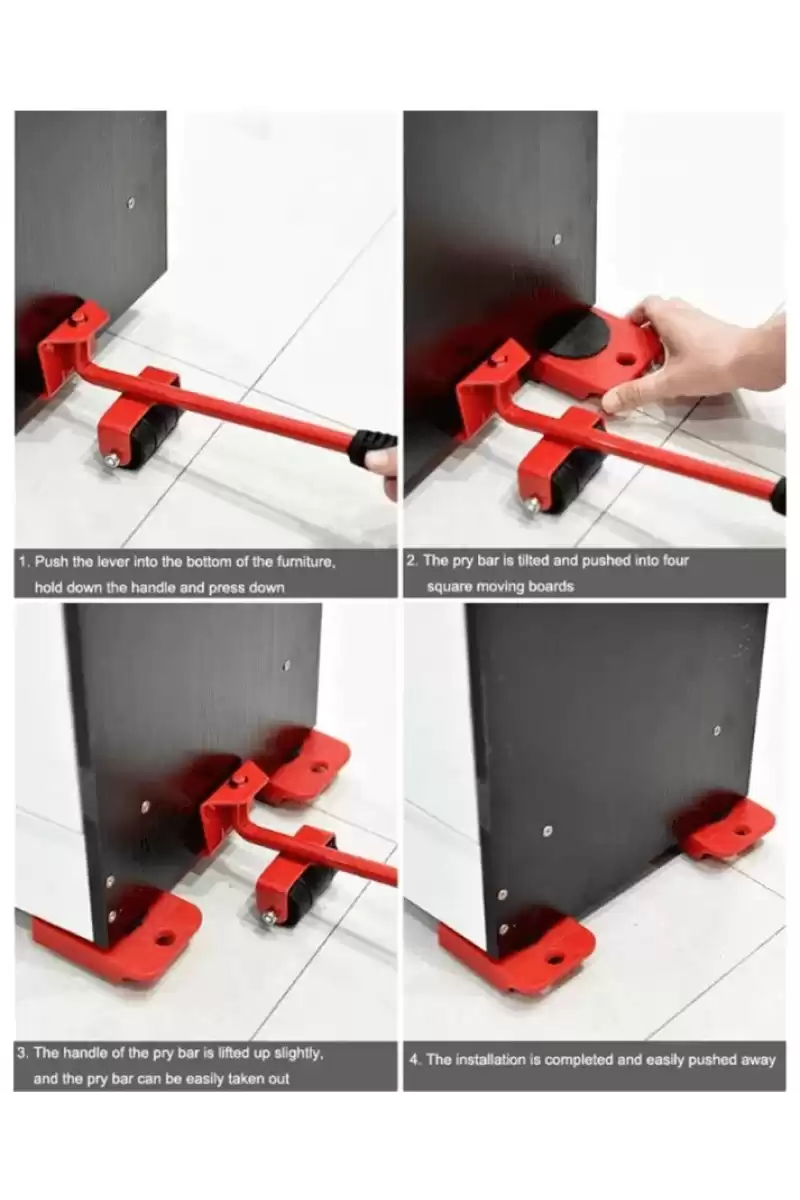 1. Push the lever into the bottom of the furniture, hold down the handle and press down

2. The pry bar is tilted and pushed into four square moving boards

3. The handle of the pry bar is lifted up slightly, and the pry bar can be easily taken out

4. The installation is completed and easily pushed away