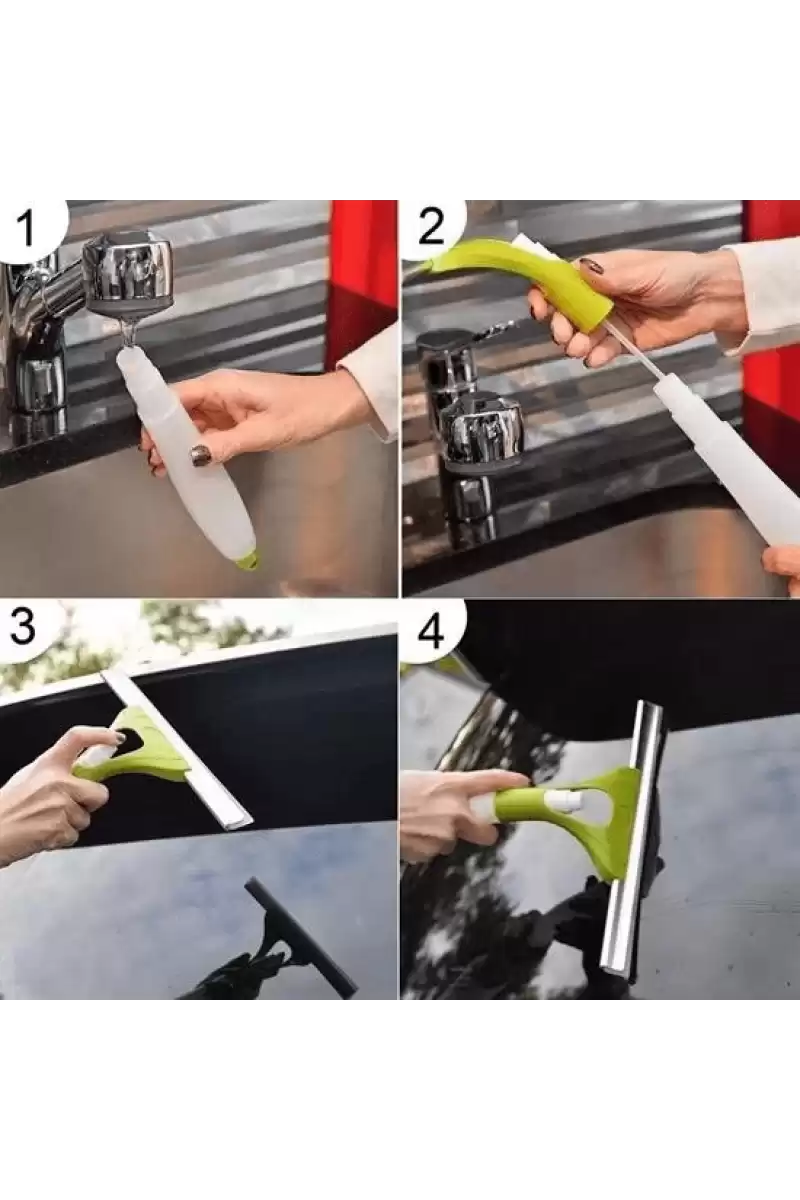 1

2

3

4