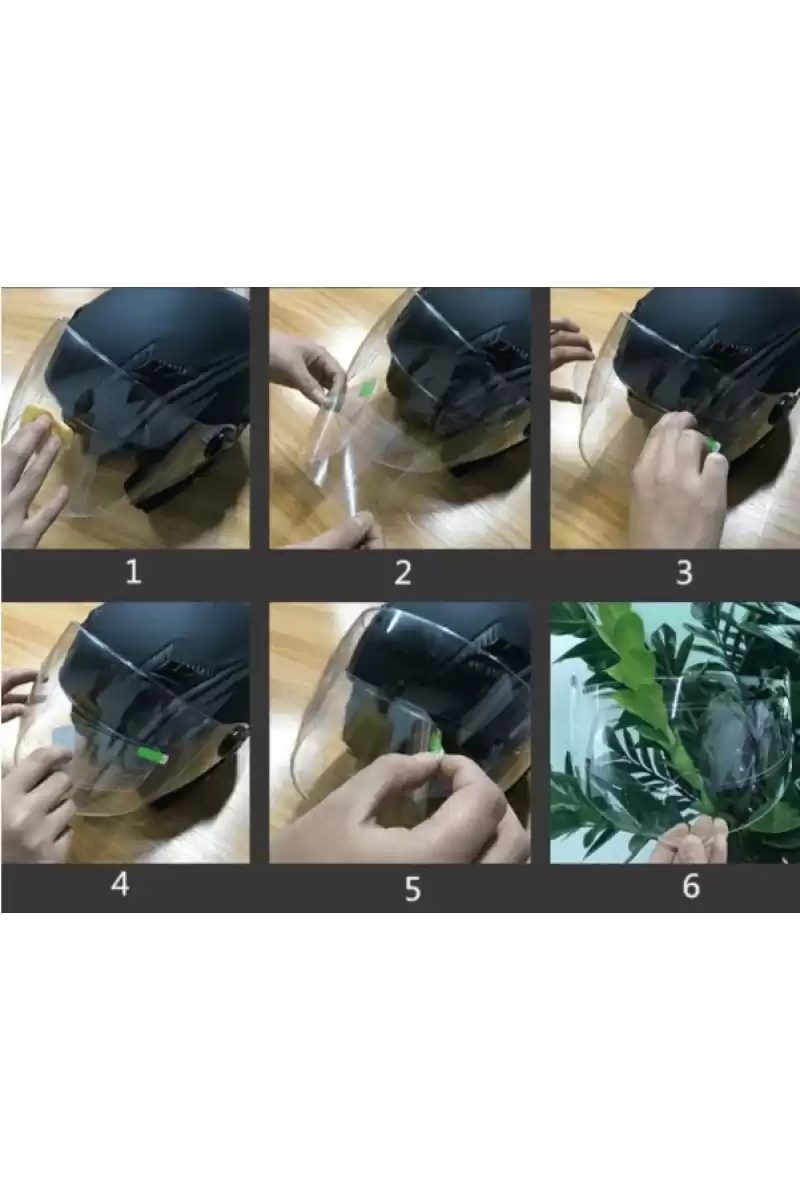 1

2

3

4

5

6