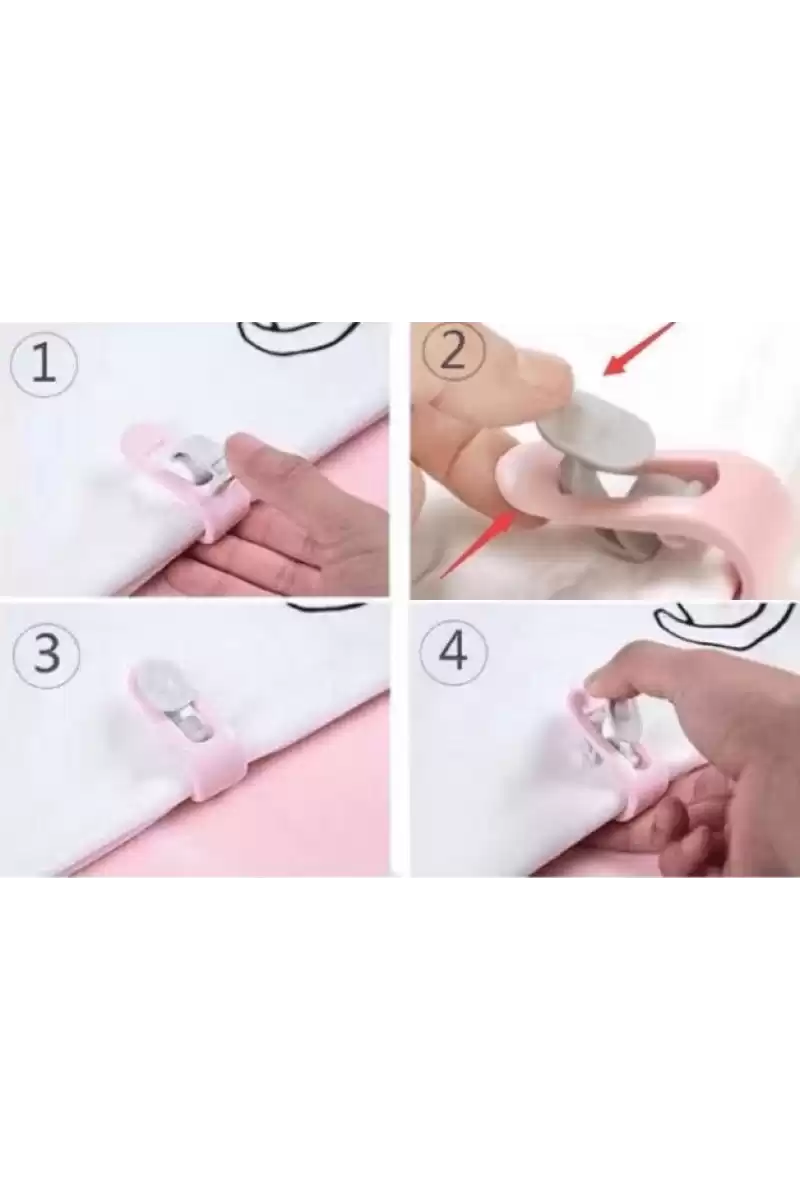 1

2

3

4