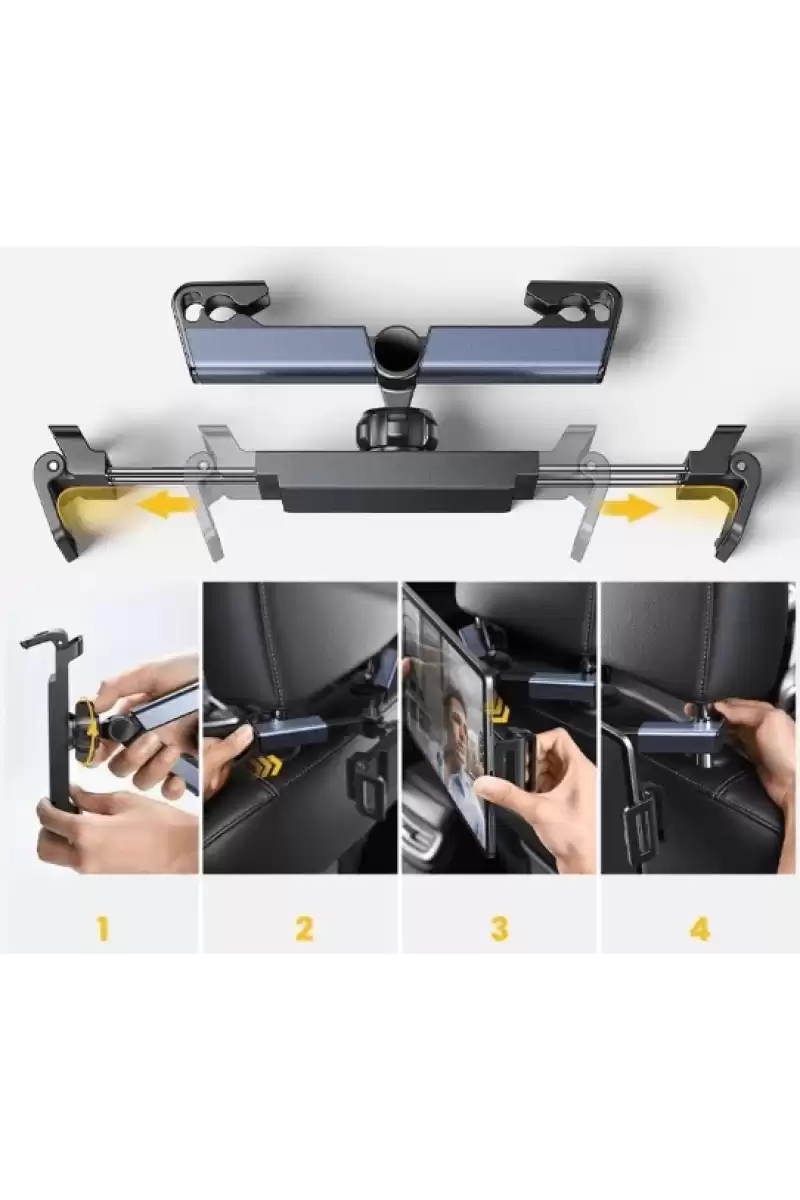 1

2

3

4