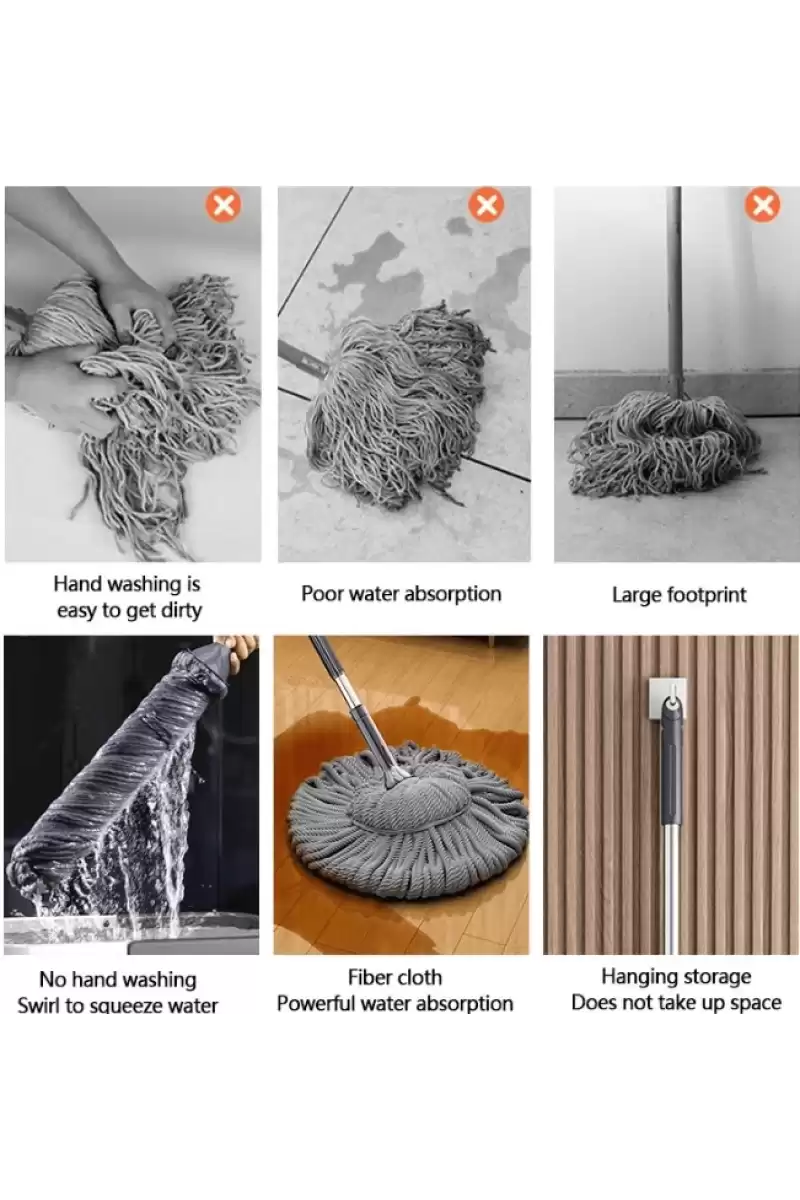 Hand washing is easy to get dirty

Poor water absorption

Large footprint

No hand washing
Swirl to squeeze water

Fiber cloth
Powerful water absorption

Hanging storage
Does not take up space