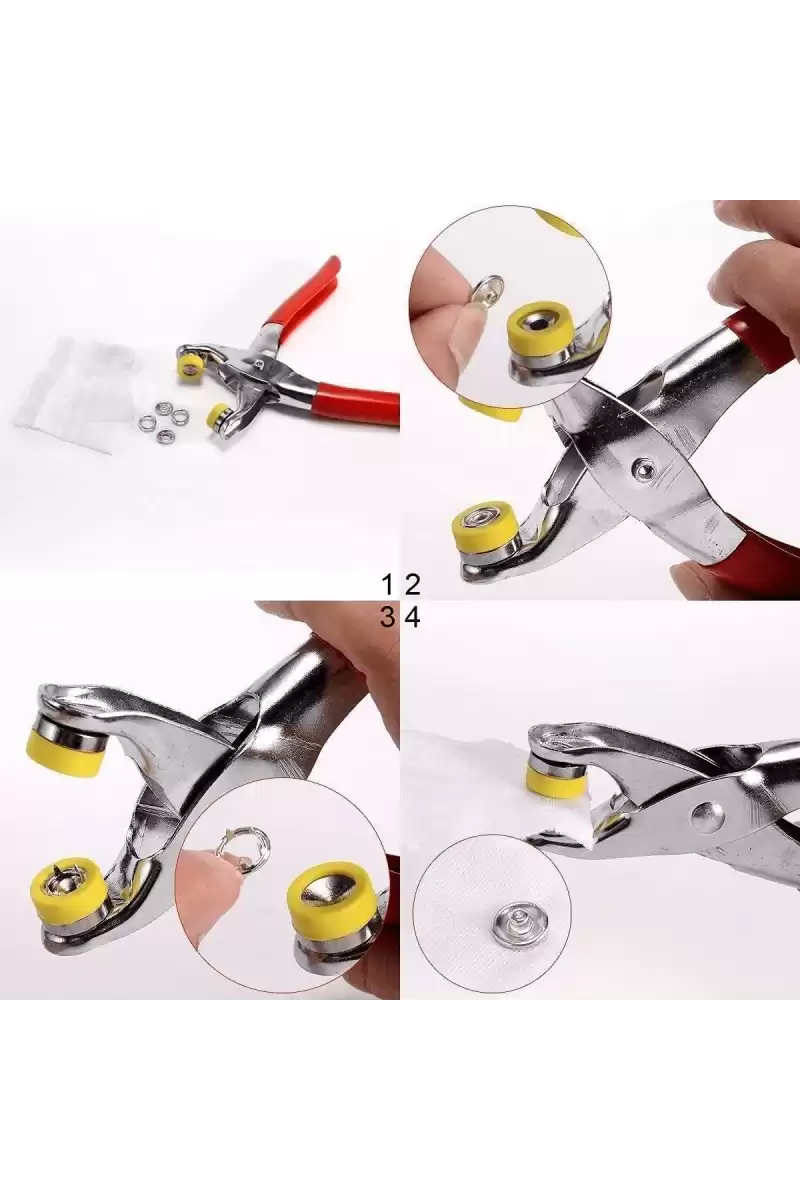 1 2
3 4