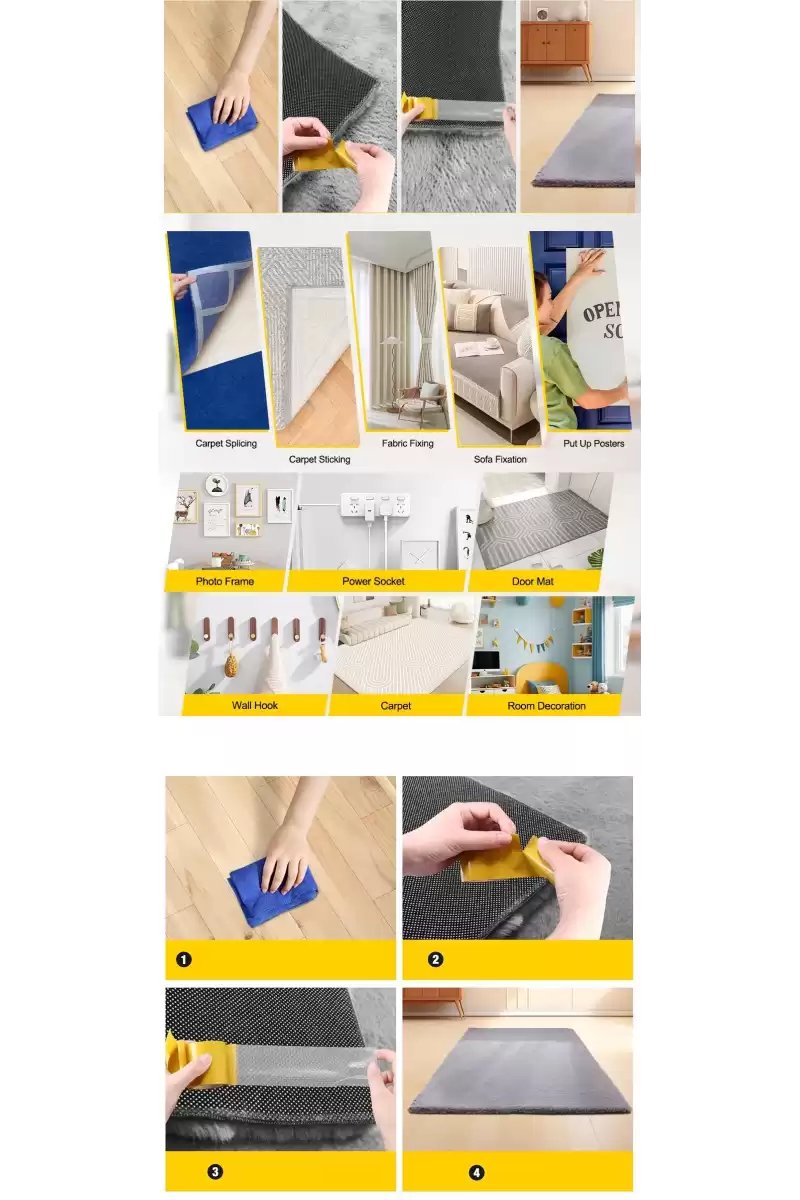 OPEN SO

Carpet Splicing

Carpet Sticking

Fabric Fixing

Sofa Fixation

Put Up Posters

Photo Frame

Power Socket

Door Mat

Wall Hook

Carpet

Room Decoration

1

2

3

4