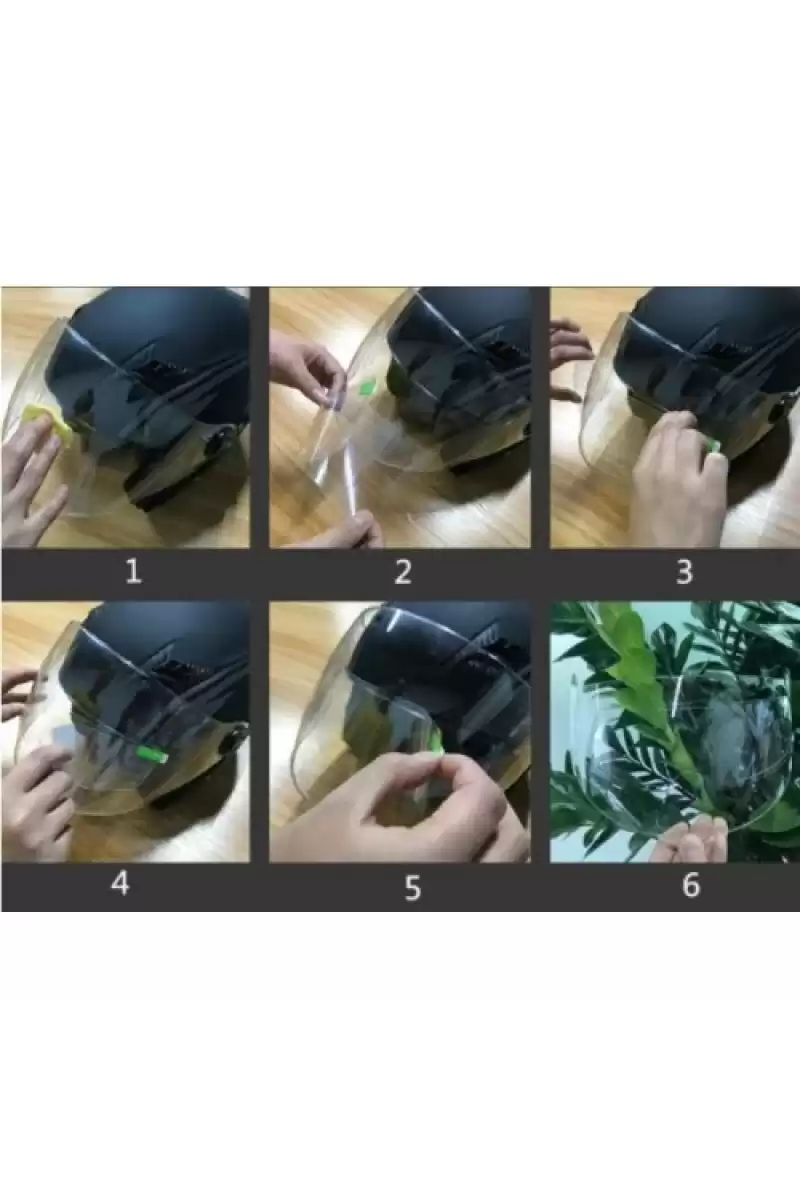 1
2
3
4
5
6