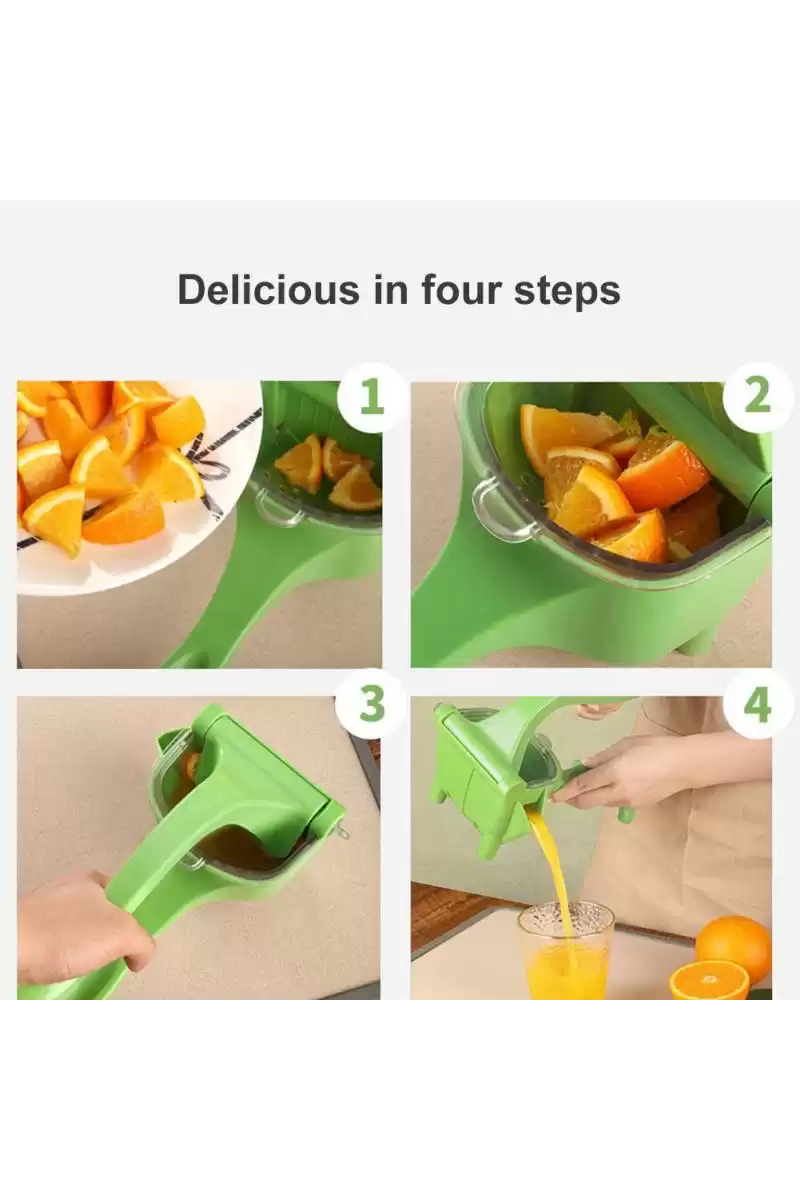 Delicious in four steps

1

2

3

4