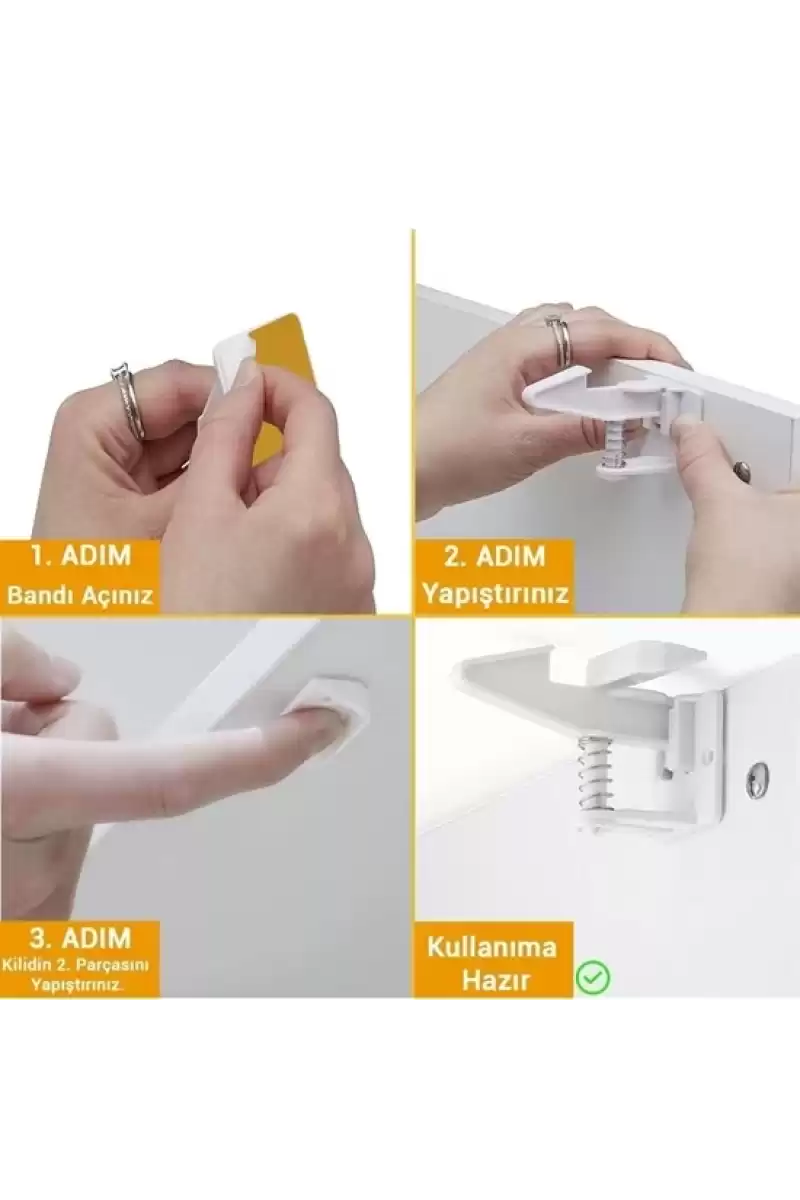 1. ADIM
Bandı Açınız

2. ADIM
Yapıştırınız

3. ADIM
Kilidin 2. Parçasını Yapıştırınız.

Kullanıma Hazır