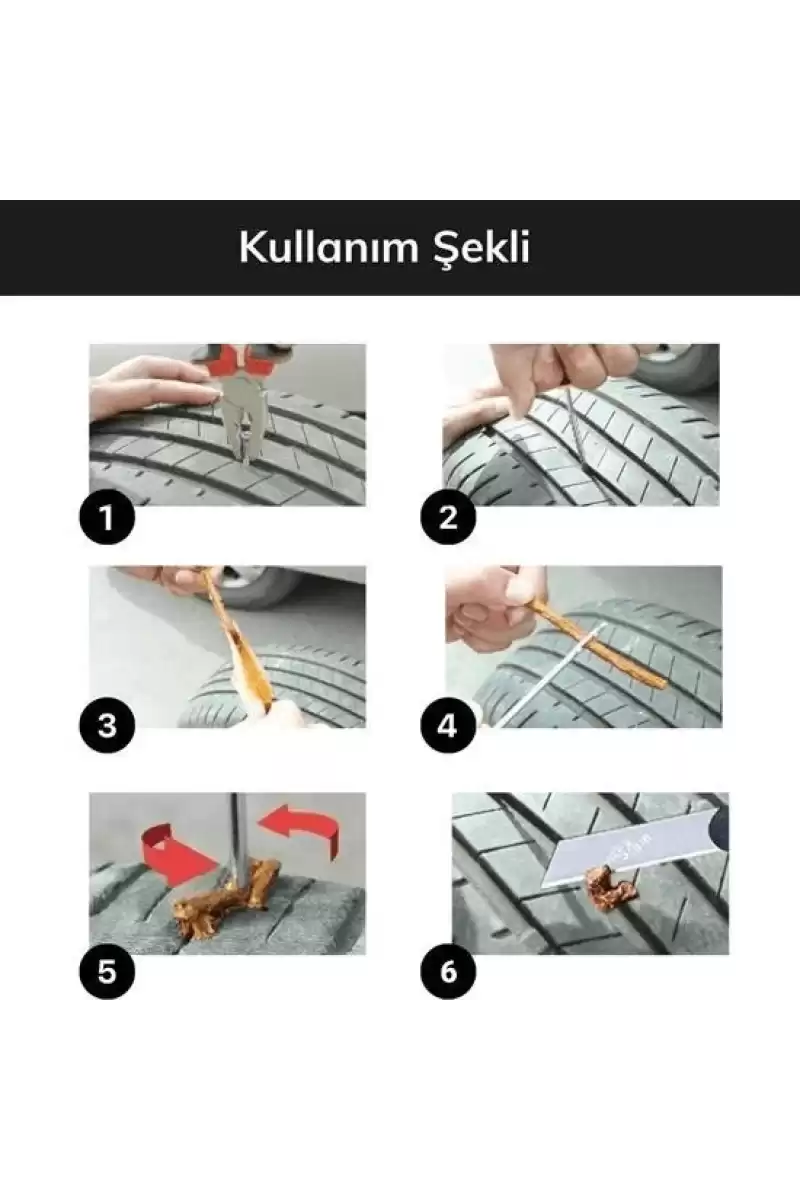 Kullanım Şekli

1

2

3

4

5

6