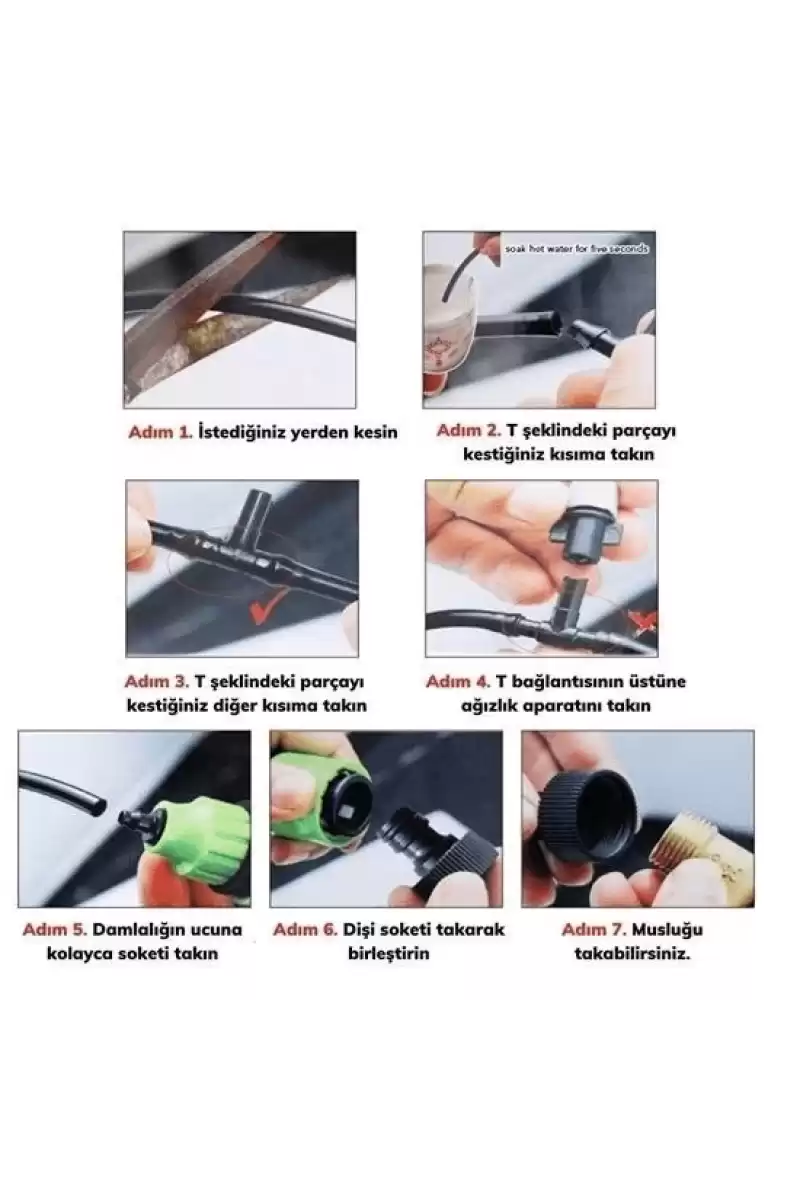 soak hot water for five seconds

Adım 1. İstediğiniz yerden kesin

Adım 2. T şeklindeki parçayı kestiğiniz kısıma takın

Adım 3. T şeklindeki parçayı kestiğiniz diğer kısıma takın

Adım 4. T bağlantısının üstüne ağızlık aparatını takın

Adım 5. Damlalığın ucuna kolayca soketi takın

Adım 6. Dişi soketi takarak birleştirin

Adım 7. Musluğu takabilirsiniz.