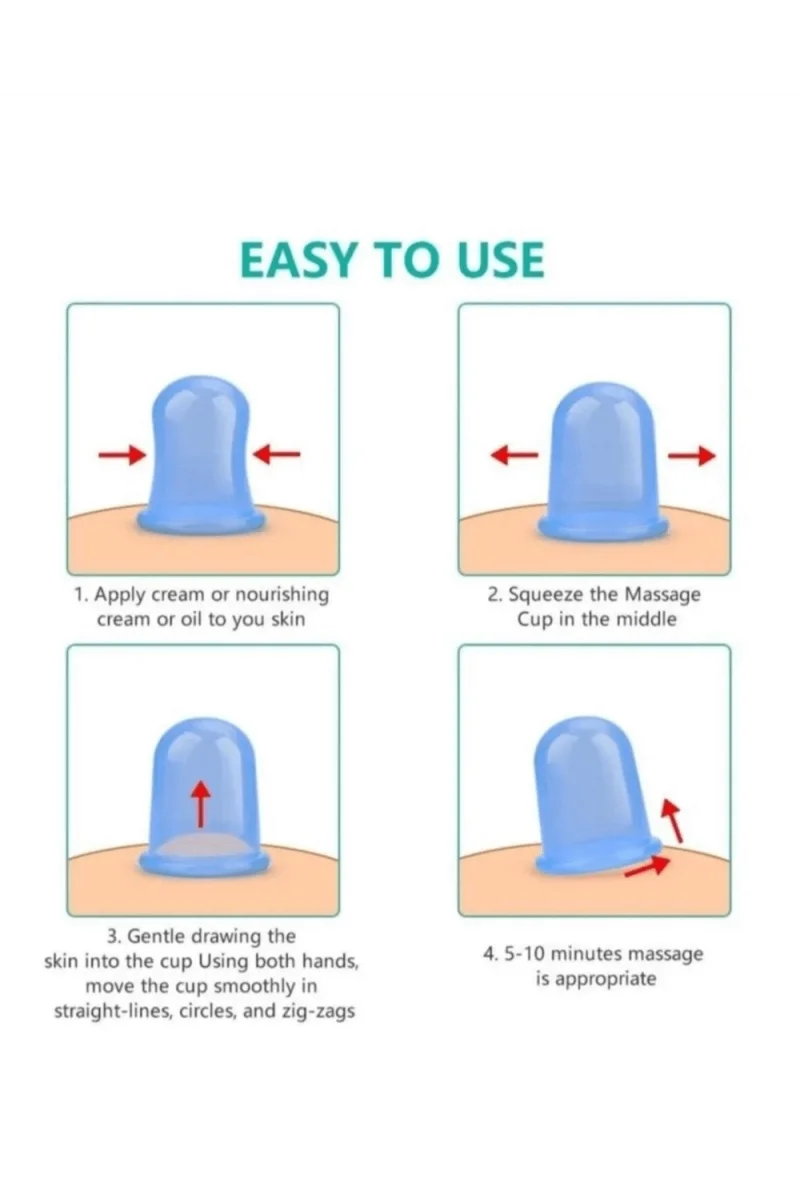 EASY TO USE

1. Apply cream or nourishing cream or oil to you skin

2. Squeeze the Massage Cup in the middle

3. Gentle drawing the skin into the cup Using both hands, move the cup smoothly in straight-lines, circles, and zig-zags

4. 5-10 minutes massage is appropriate