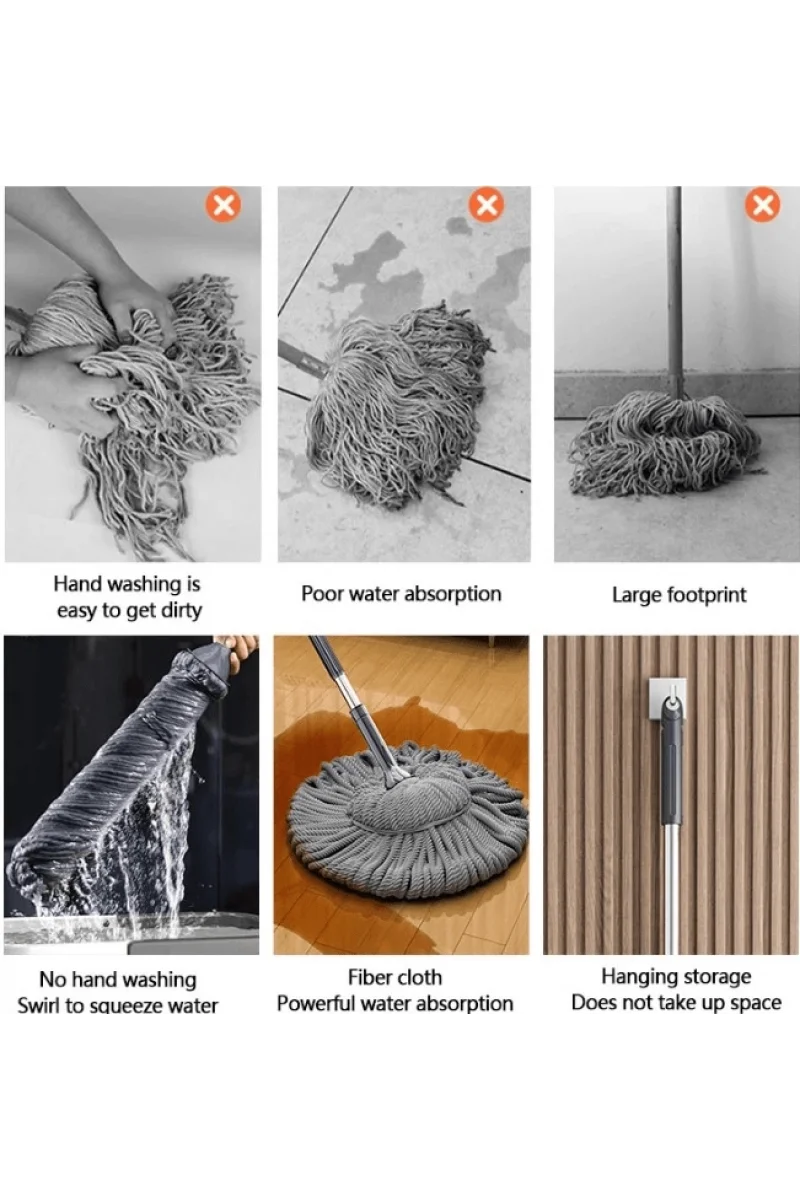 Hand washing is easy to get dirty

Poor water absorption

Large footprint

No hand washing
Swirl to squeeze water

Fiber cloth
Powerful water absorption

Hanging storage
Does not take up space